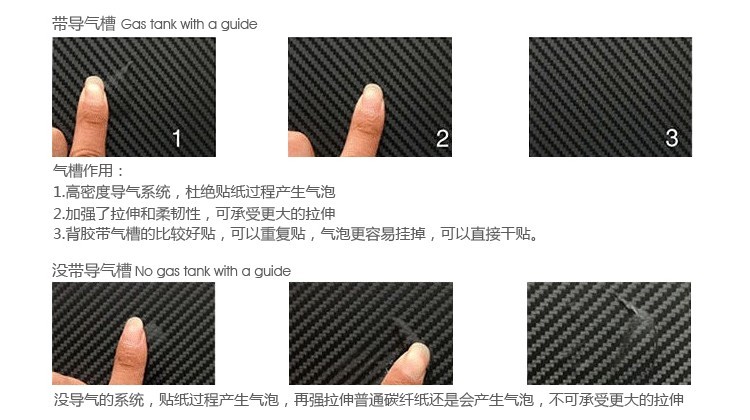 带导气槽 Gas tank with a guide

1

2

3

气槽作用：
1.高密度导气系统，杜绝贴纸过程产生气泡
2.加强了拉伸和柔韧性，可承受更大的拉伸
3.背胶带气槽的比较好贴，可以重复贴，气泡更容易挂掉，可以直接干贴。

没带导气槽 No gas tank with a guide

没导气的系统，贴纸过程产生气泡，再强拉伸普通碳纤纸还是会产生气泡，不可承受更大的拉伸