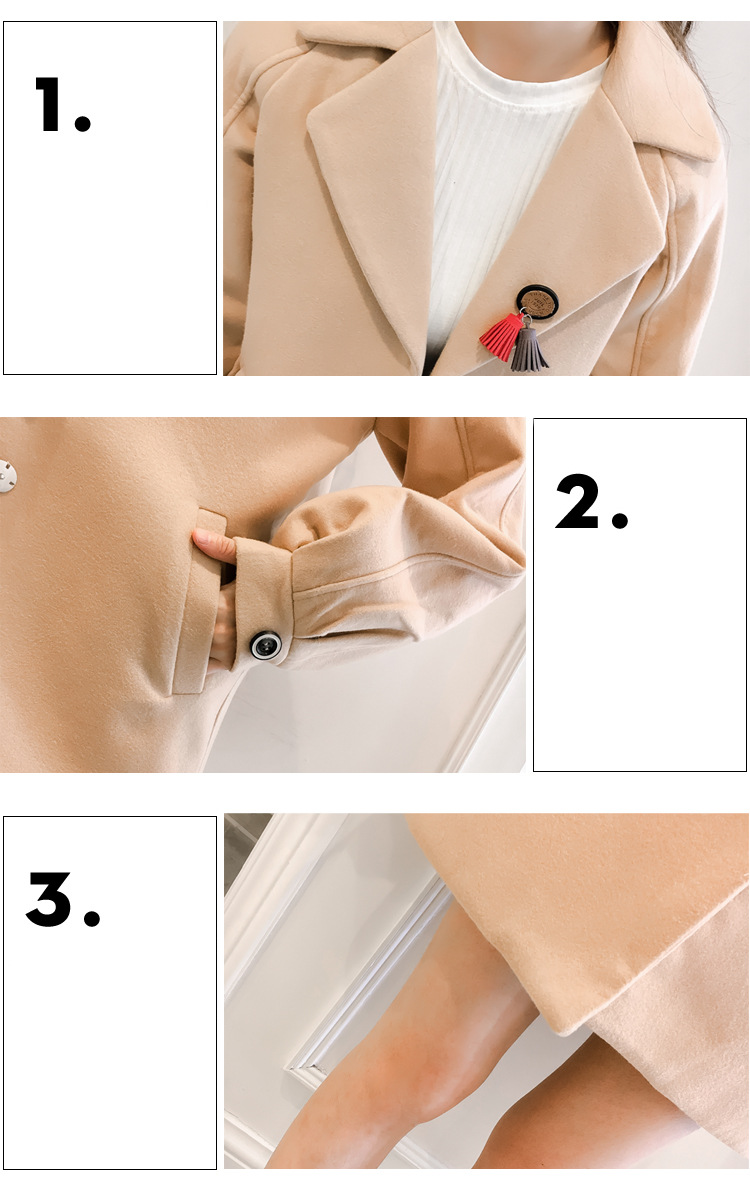 1.

2.

3.