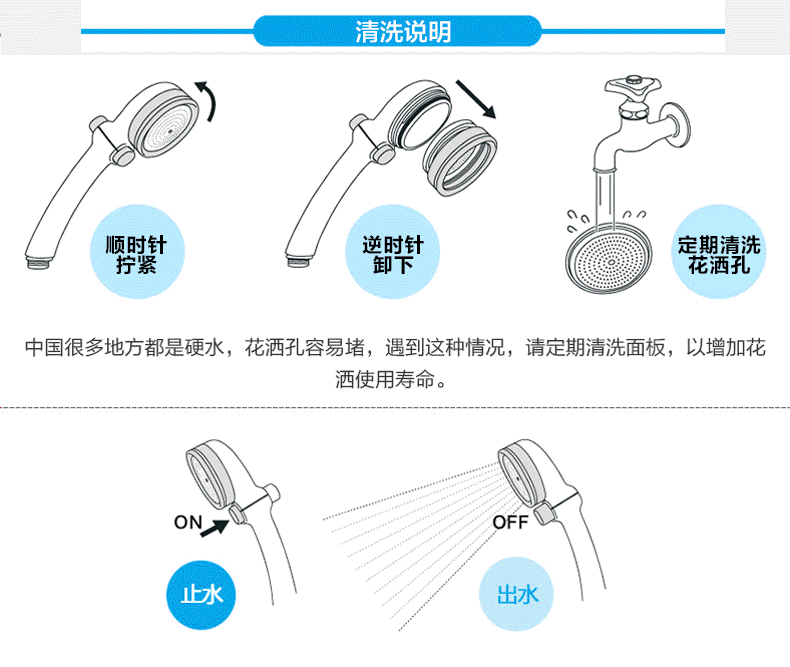 清洗说明

顺时针拧紧

逆时针卸下

定期清洗花洒孔

中国很多地方都是硬水，花洒孔容易堵，遇到这种情况，请定期清洗面板，以增加花洒使用寿命。

ON

止水

OFF

出水