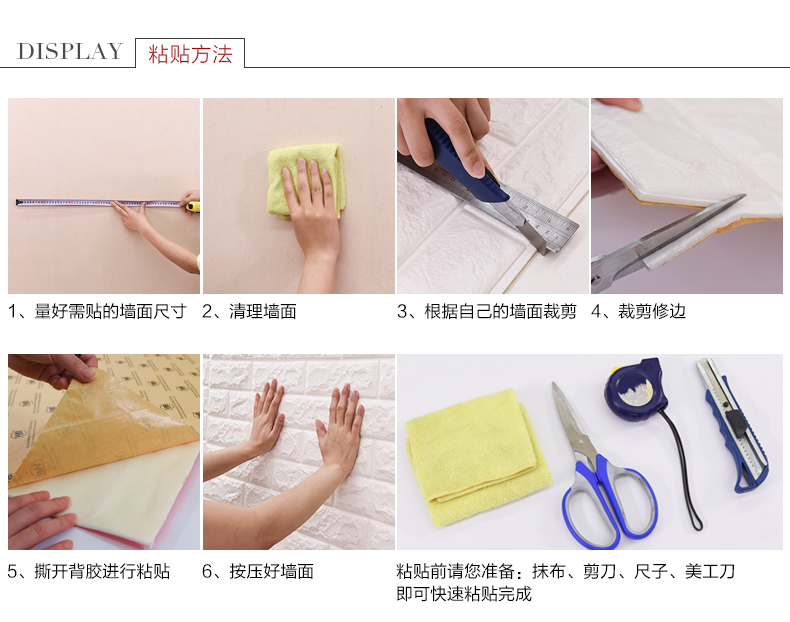 DISPLAY 粘贴方法

1、量好需贴的墙面尺寸

2、清理墙面

3、根据自己的墙面裁剪

4、裁剪修边

5、撕开背胶进行粘贴

6、按压好墙面

粘贴前请您准备：抹布、剪刀、尺子、美工刀 即可快速粘贴完成