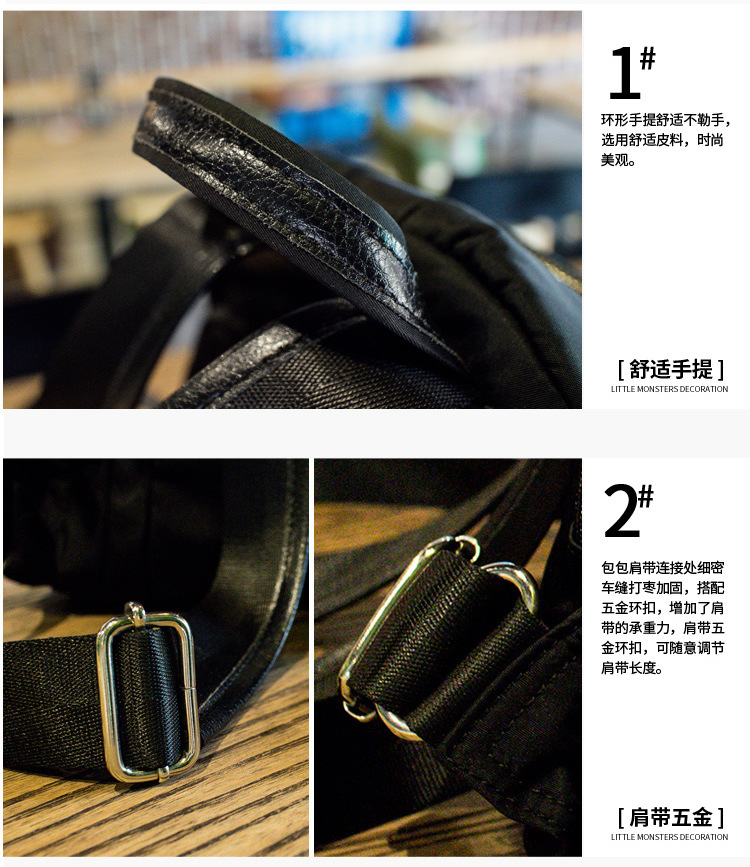 1#

环形手提舒适不勒手，选用舒适皮料，时尚美观。

[ 舒适手提 ]
LITTLE MONSTERS DECORATION

2#

包包肩带连接处细密车缝打枣加固，搭配五金环扣，增加了肩带的承重力，肩带五金环扣，可随意调节肩带长度。

[ 肩带五金 ]
LITTLE MONSTERS DECORATION