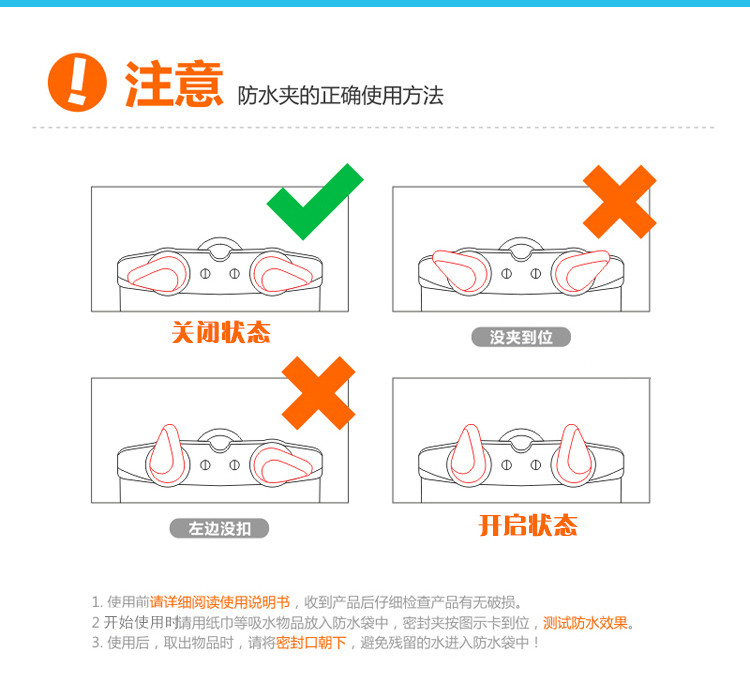 注意 防水夹的正确使用方法

关闭状态

没夹到位

左边没扣

开启状态

1. 使用前请详细阅读使用说明书，收到产品后仔细检查产品有无破损。
2 开始使用时请用纸巾等吸水物品放入防水袋中，密封夹按图示卡到位，测试防水效果。
3. 使用后，取出物品时，请将密封口朝下，避免残留的水进入防水袋中！