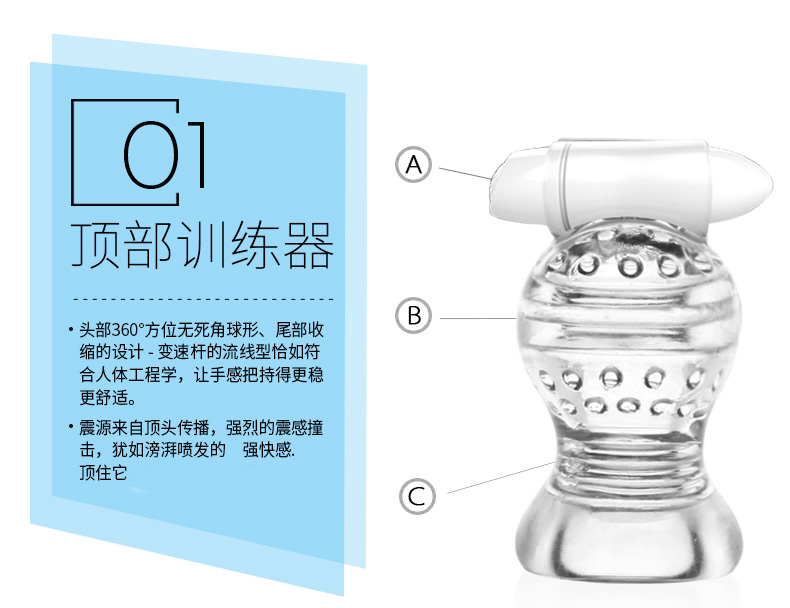 01

顶部训练器

• 头部360°方位无死角球形、尾部收缩的设计 - 变速杆的流线型恰如符合人体工程学，让手感把持得更稳更舒适。

• 震源来自顶头传播，强烈的震感撞击，犹如滂湃喷发的 强快感. 顶住它

A

B

C