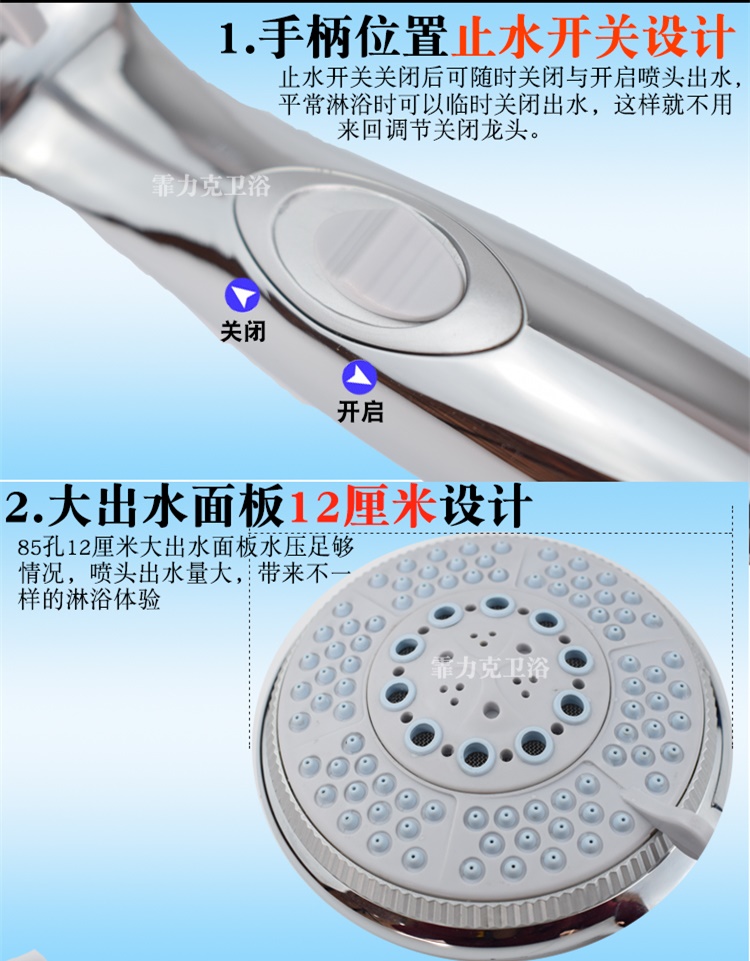 1.手柄位置止水开关设计

止水开关关闭后可随时关闭与开启喷头出水，平常淋浴时可以临时关闭出水，这样就不用来回调节关闭龙头。

霏力克卫浴

关闭

开启

2.大出水面板12厘米设计

85孔12厘米大出水面板水压足够情况，喷头出水量大，带来不一样的淋浴体验

霏力克卫浴