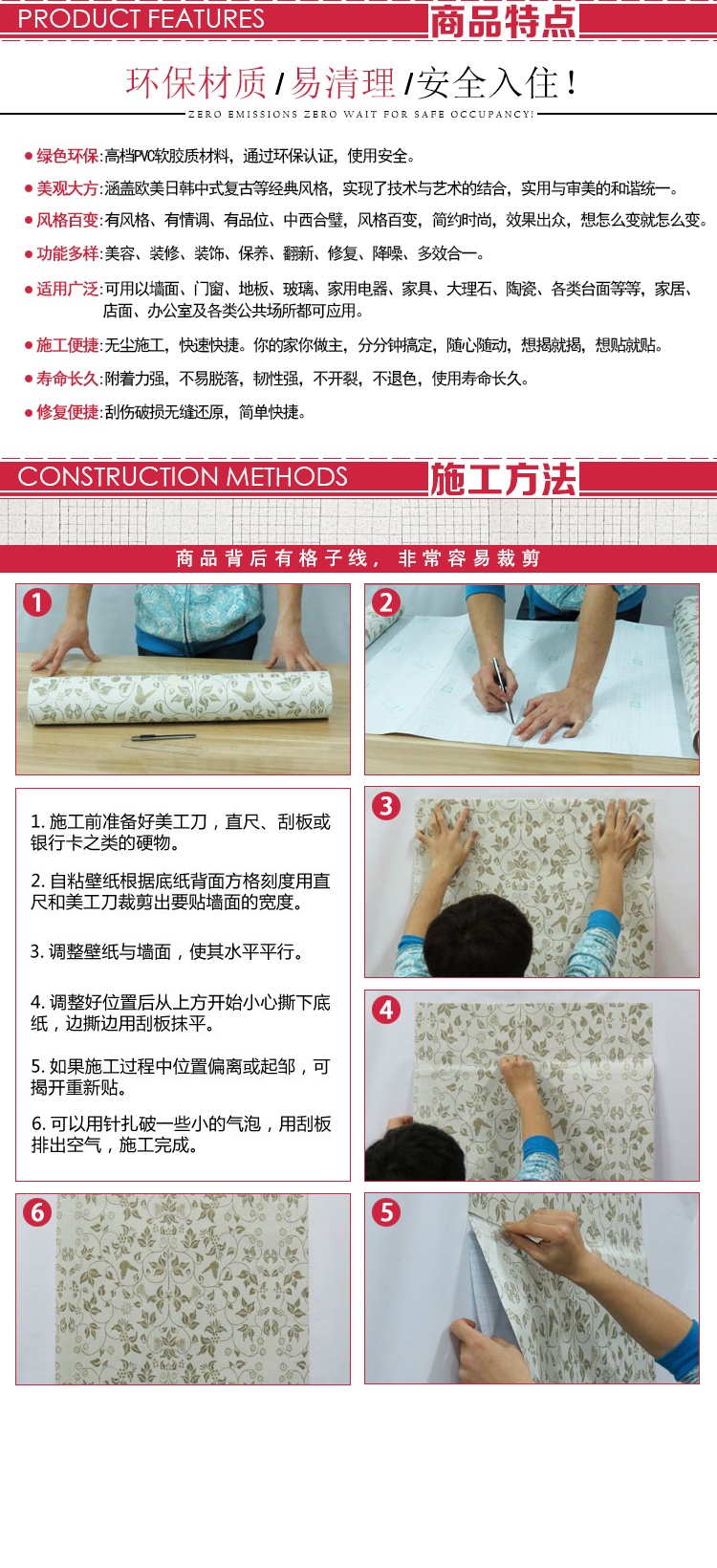 PRODUCT FEATURES 商品特点

环保材质 / 易清理 / 安全入住！

ZERO EMISSIONS ZERO WAIT FOR SAFE OCCUPANCY!

● 绿色环保:高档PVC软胶质材料，通过环保认证，使用安全。

● 美观大方:涵盖欧美日韩中式复古等经典风格，实现了技术与艺术的结合，实用与审美的和谐统一。

● 风格百变:有风格、有情调、有品位、中西合璧，风格百变，简约时尚，效果出众，想怎么变就怎么变。

● 功能多样:美容、装修、装饰、保养、翻新、修复、降噪、多效合一。

● 适用广泛:可用以墙面、门窗、地板、玻璃、家用电器、家具、大理石、陶瓷、各类台面等等，家居、店面、办公室及各类公共场所都可应用。

● 施工便捷:无尘施工，快速快捷。你的家你做主，分分钟搞定，随心随动，想揭就揭，想贴就贴。

● 寿命长久:附着力强，不易脱落，韧性强，不开裂，不退色，使用寿命长久。

● 修复便捷:刮伤破损无缝还原，简单快捷。

CONSTRUCTION METHODS 施工方法

商品背后有格子线，非常容易裁剪

1

2

1. 施工前准备好美工刀，直尺、刮板或银行卡之类的硬物。

2. 自粘壁纸根据底纸背面方格刻度用直尺和美工刀裁剪出要贴墙面的宽度。

3. 调整壁纸与墙面，使其水平平行。

4. 调整好位置后从上方开始小心撕下底纸，边撕边用刮板抹平。

5. 如果施工过程中位置偏离或起邹，可揭开重新贴。

6. 可以用针扎破一些小的气泡，用刮板排出空气，施工完成。

3

4

6

5