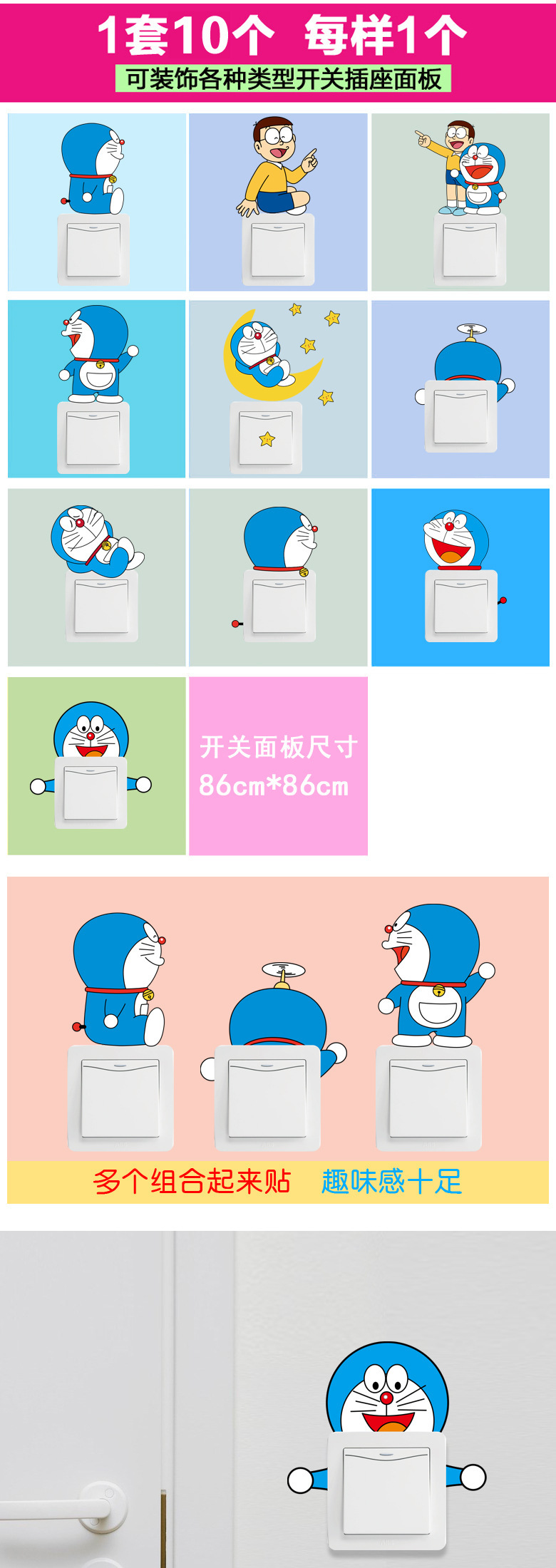 1套10个 每样1个
可装饰各种类型开关插座面板

开关面板尺寸
86cm*86cm

多个组合起来贴 趣味感十足