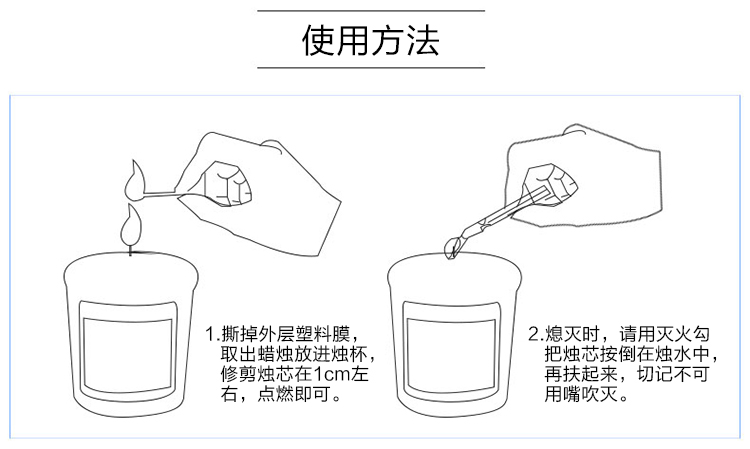 使用方法

1.撕掉外层塑料膜，取出蜡烛放进烛杯，修剪烛芯在1cm左右，点燃即可。

2.熄灭时，请用灭火勾把烛芯按倒在烛水中，再扶起来，切记不可用嘴吹灭。