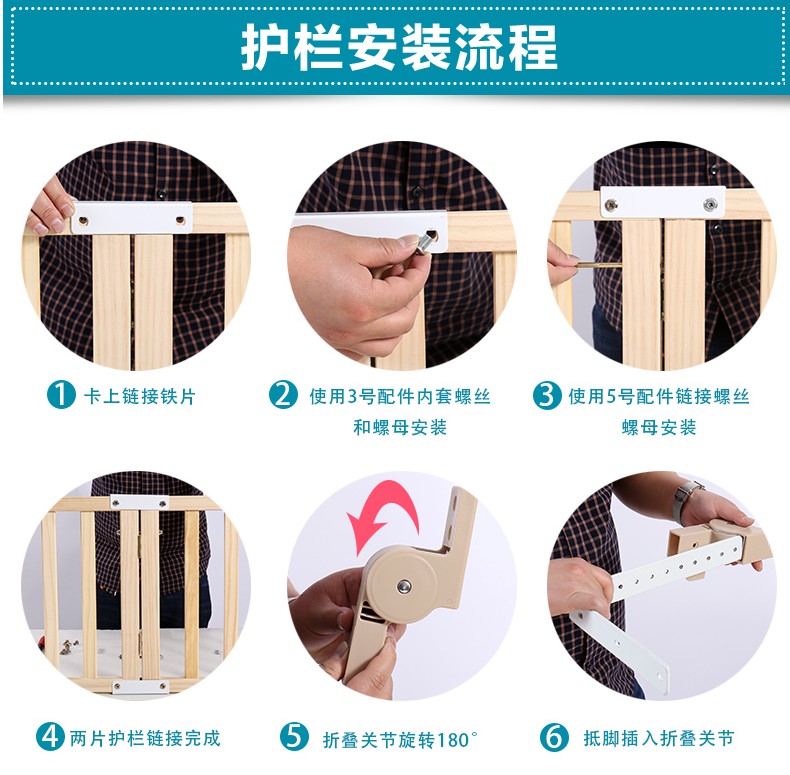 护栏安装流程

1 卡上链接铁片

2 使用3号配件内套螺丝和螺母安装

3 使用5号配件链接螺丝螺母安装

4 两片护栏链接完成

5 折叠关节旋转180°

6 抵脚插入折叠关节