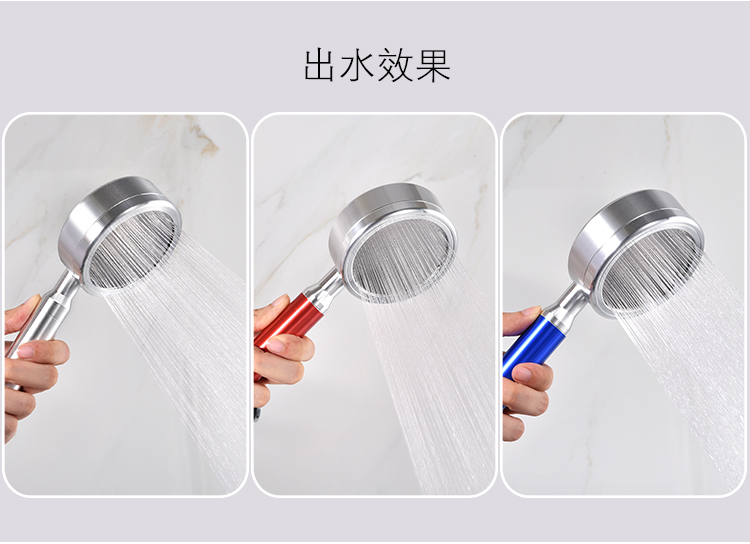 出水效果