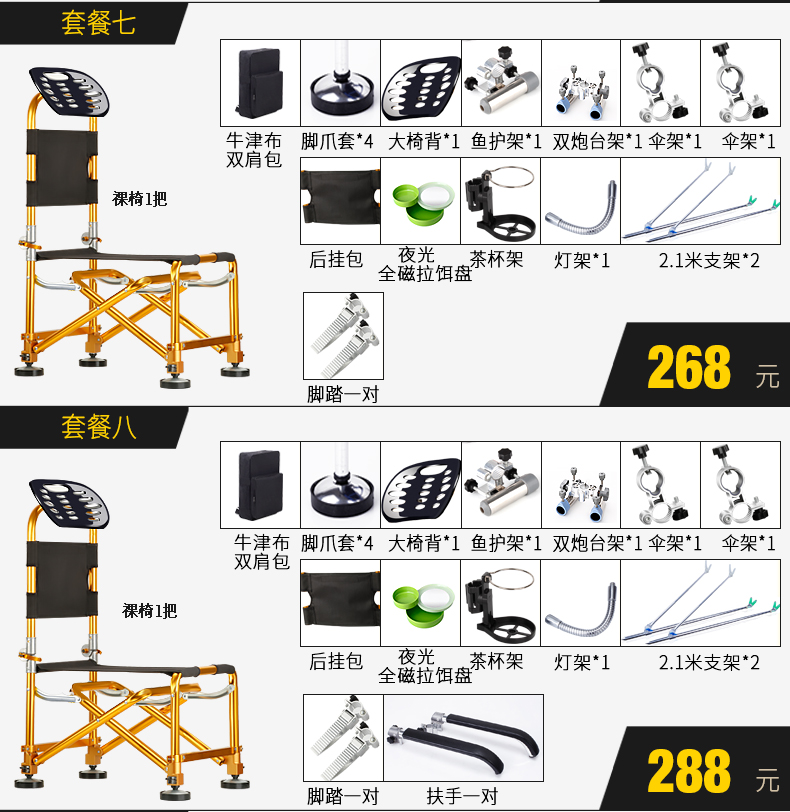 套餐七

裸椅1把

牛津布双肩包
脚爪套*4
大椅背*1
鱼护架*1
双炮台架*1
伞架*1
伞架*1

后挂包
夜光全磁拉饵盘
茶杯架
灯架*1
2.1米支架*2

脚踏一对

268 元

套餐八

裸椅1把

牛津布双肩包
脚爪套*4
大椅背*1
鱼护架*1
双炮台架*1
伞架*1
伞架*1

后挂包
夜光全磁拉饵盘
茶杯架
灯架*1
2.1米支架*2

脚踏一对
扶手一对

288 元