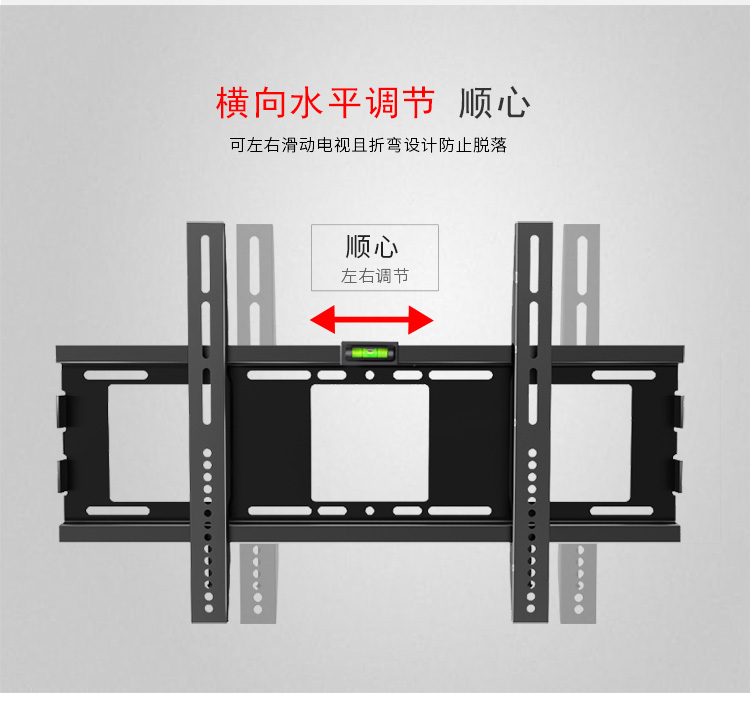 横向水平调节 顺心

可左右滑动电视且折弯设计防止脱落

顺心
左右调节