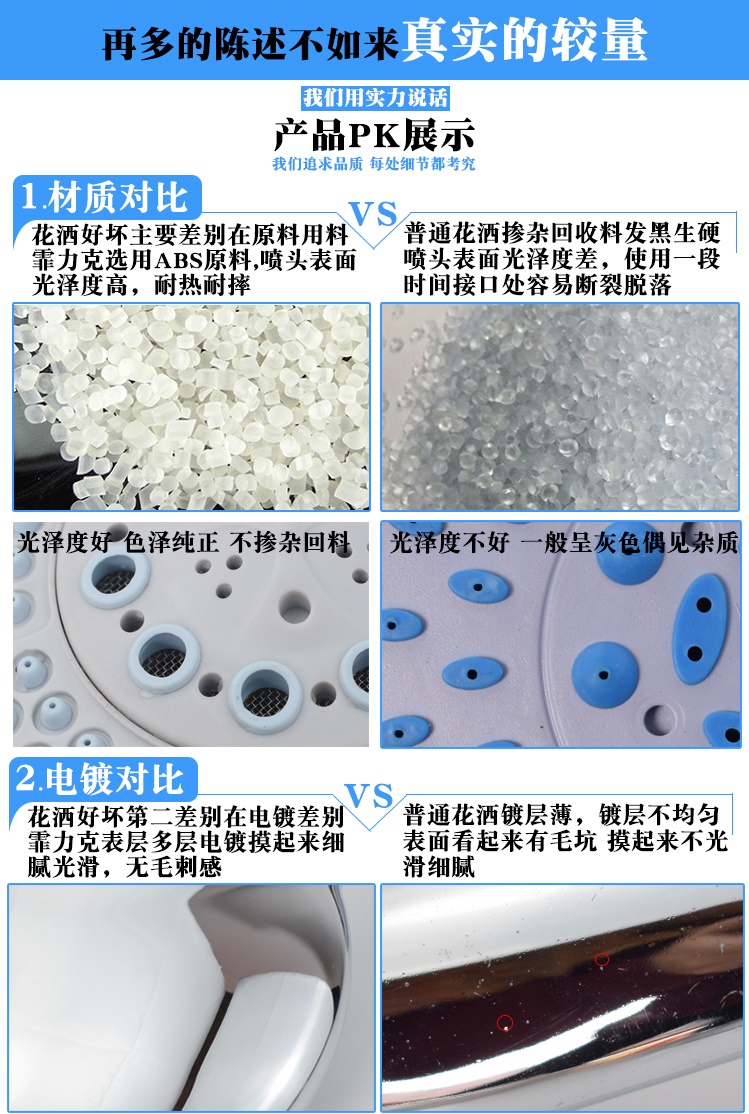 再多的陈述不如来真实的较量

我们用实力说话

产品PK展示

我们追求品质 每处细节都考究

1.材质对比

VS

花洒好坏主要差别在原料用料 霏力克选用ABS原料,喷头表面光泽度高，耐热耐摔

普通花洒掺杂回收料发黑生硬 喷头表面光泽度差，使用一段时间接口处容易断裂脱落

光泽度好 色泽纯正 不掺杂回料

光泽度不好 一般呈灰色偶见杂质

2.电镀对比

VS

花洒好坏第二差别在电镀差别 霏力克表层多层电镀摸起来细腻光滑，无毛刺感

普通花洒镀层薄，镀层不均匀 表面看起来有毛坑 摸起来不光滑细腻