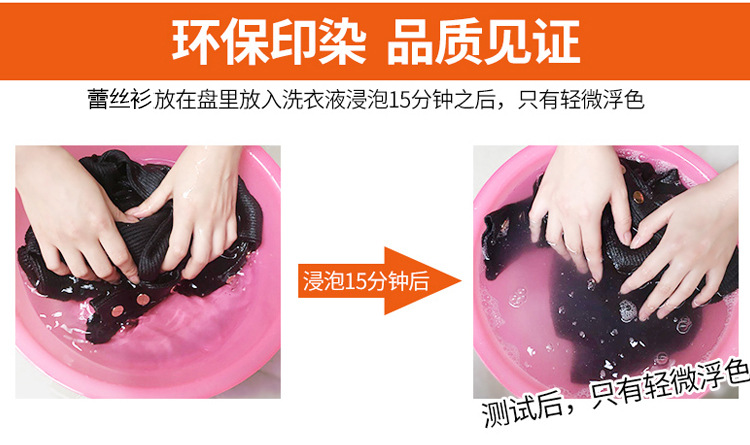 环保印染 品质见证

蕾丝衫放在盘里放入洗衣液浸泡15分钟之后，只有轻微浮色

浸泡15分钟后

测试后，只有轻微浮色