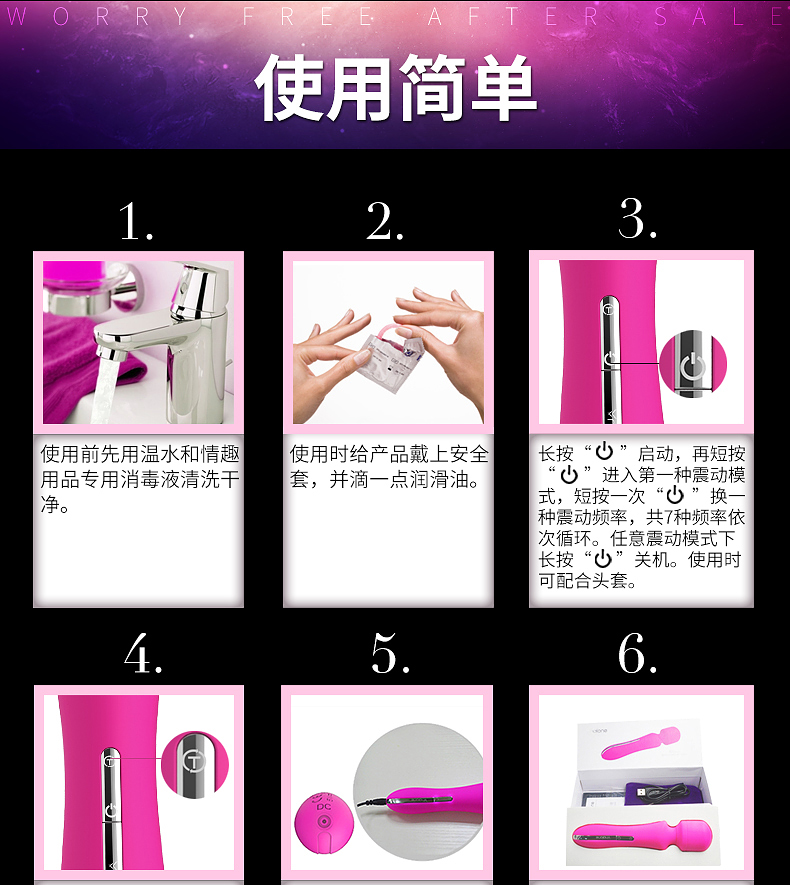 WORRY FREE AFTER SALE

使用简单

1.

使用前先用温水和情趣用品专用消毒液清洗干净。

2.

使用时给产品戴上安全套，并滴一点润滑油。

3.

长按“⏻”启动，再短按“⏻”进入第一种震动模式，短按一次“⏻”换一种震动频率，共7种频率依次循环。任意震动模式下长按“⏻”关机。使用时可配合头套。

4.

5.

DC

6.