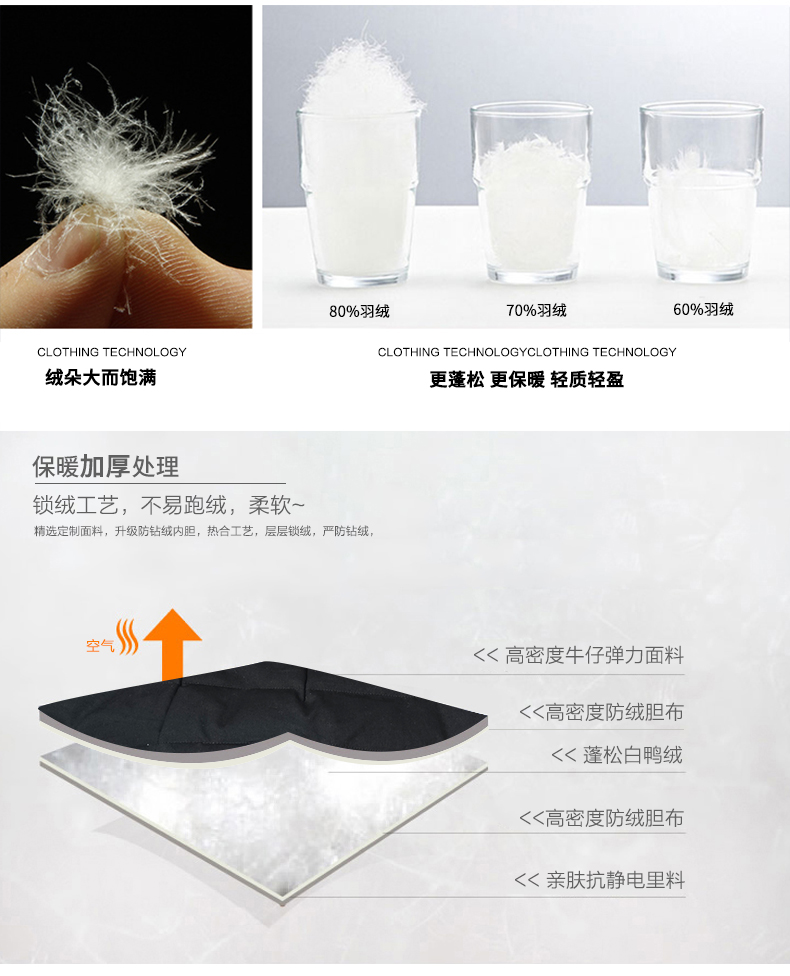 80%羽绒

70%羽绒

60%羽绒

CLOTHING TECHNOLOGY
绒朵大而饱满

CLOTHING TECHNOLOGYCLOTHING TECHNOLOGY
更蓬松 更保暖 轻质轻盈

保暖加厚处理
锁绒工艺，不易跑绒，柔软~
精选定制面料，升级防钻绒内胆，热合工艺，层层锁绒，严防钻绒，

空气

<< 高密度牛仔弹力面料

<<高密度防绒胆布

<< 蓬松白鸭绒

<<高密度防绒胆布

<< 亲肤抗静电里料