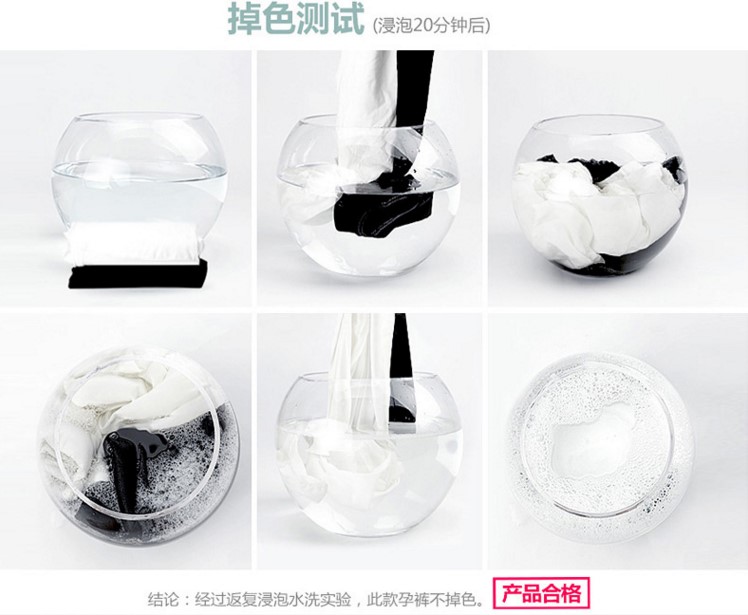 掉色测试 (浸泡20分钟后)

结论：经过返复浸泡水洗实验，此款孕裤不掉色。 产品合格