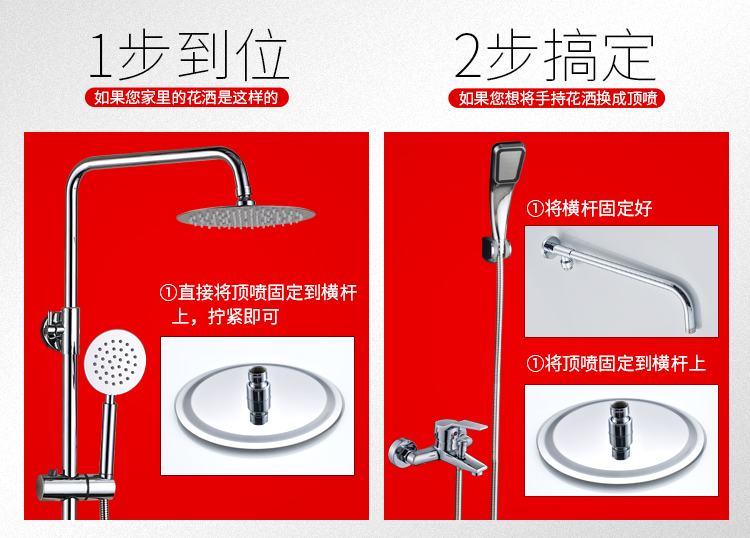 1步到位
如果您家里的花洒是这样的

①直接将顶喷固定到横杆上，拧紧即可

2步搞定
如果您想将手持花洒换成顶喷

①将横杆固定好

①将顶喷固定到横杆上