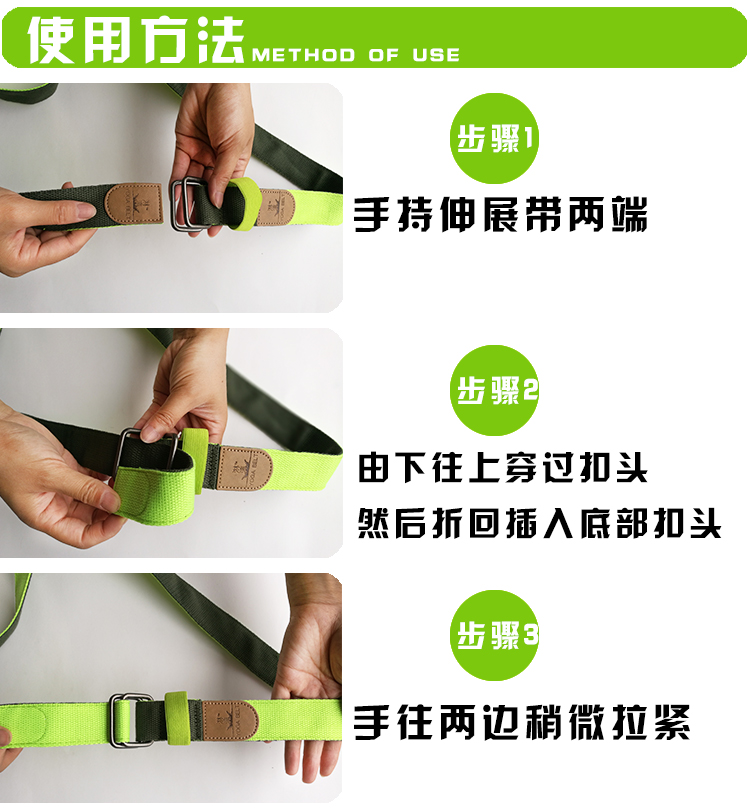 使用方法 METHOD OF USE

步骤1

手持伸展带两端

步骤2

由下往上穿过扣头

然后折回插入底部扣头

步骤3

手往两边稍微拉紧