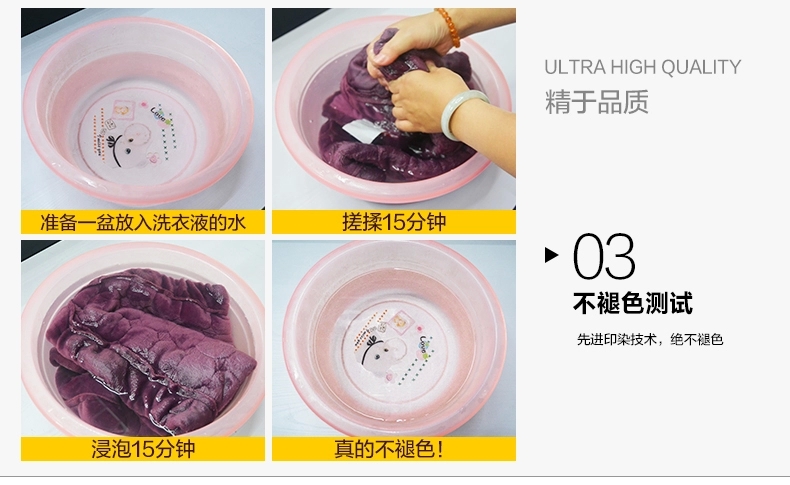 准备一盆放入洗衣液的水

搓揉15分钟

浸泡15分钟

真的不褪色！

ULTRA HIGH QUALITY
精于品质

03
不褪色测试
先进印染技术，绝不褪色