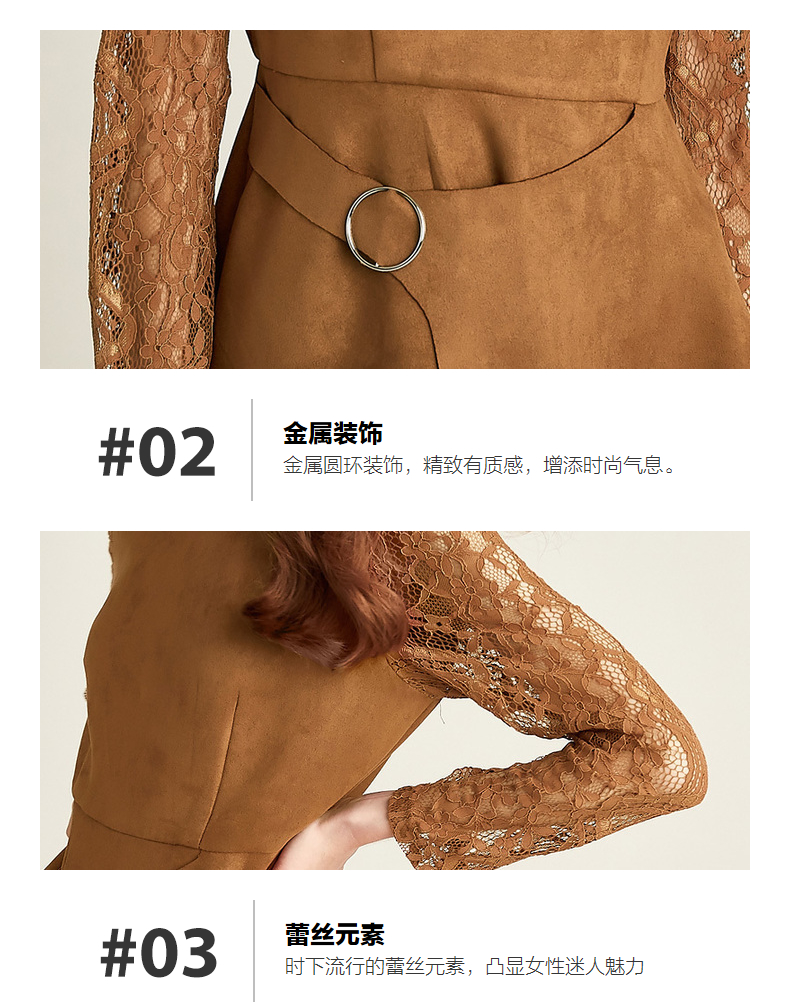 #02

金属装饰
金属圆环装饰，精致有质感，增添时尚气息。

#03

蕾丝元素
时下流行的蕾丝元素，凸显女性迷人魅力