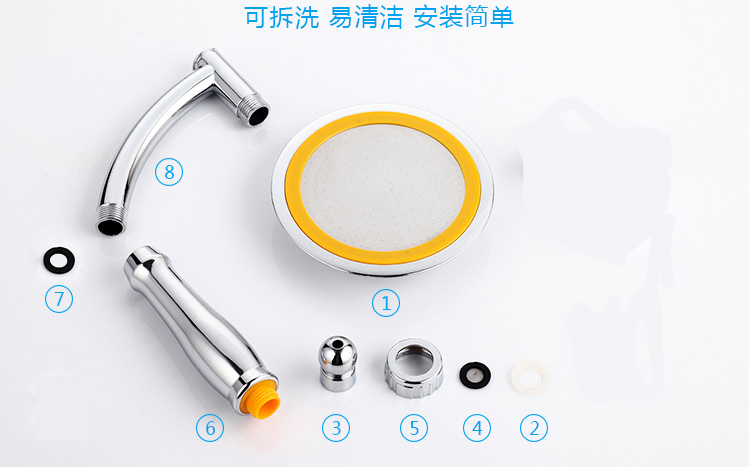 可拆洗 易清洁 安装简单

⑧

⑦

①

⑥ ③ ⑤ ④ ②