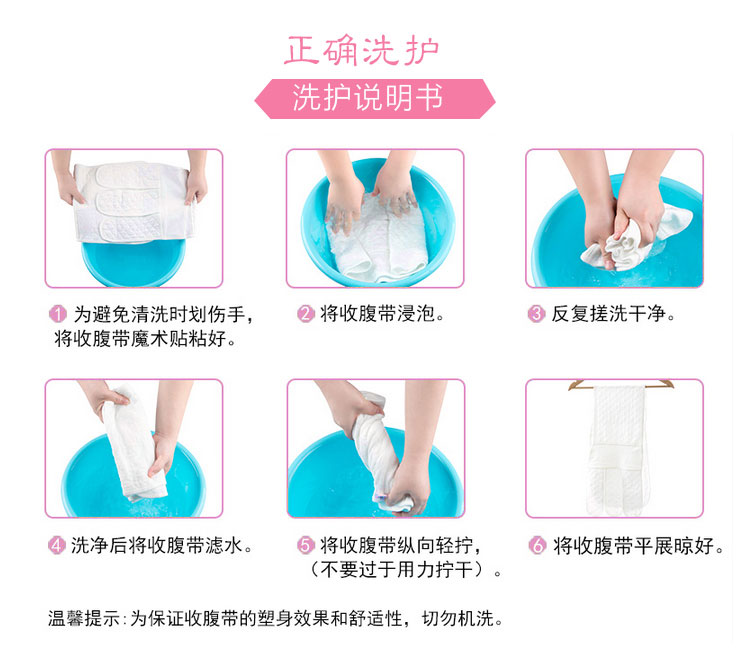 正确洗护

洗护说明书

1 为避免清洗时划伤手，将收腹带魔术贴粘好。

2 将收腹带浸泡。

3 反复搓洗干净。

4 洗净后将收腹带滤水。

5 将收腹带纵向轻拧，（不要过于用力拧干）。

6 将收腹带平展晾好。

温馨提示：为保证收腹带的塑身效果和舒适性，切勿机洗。