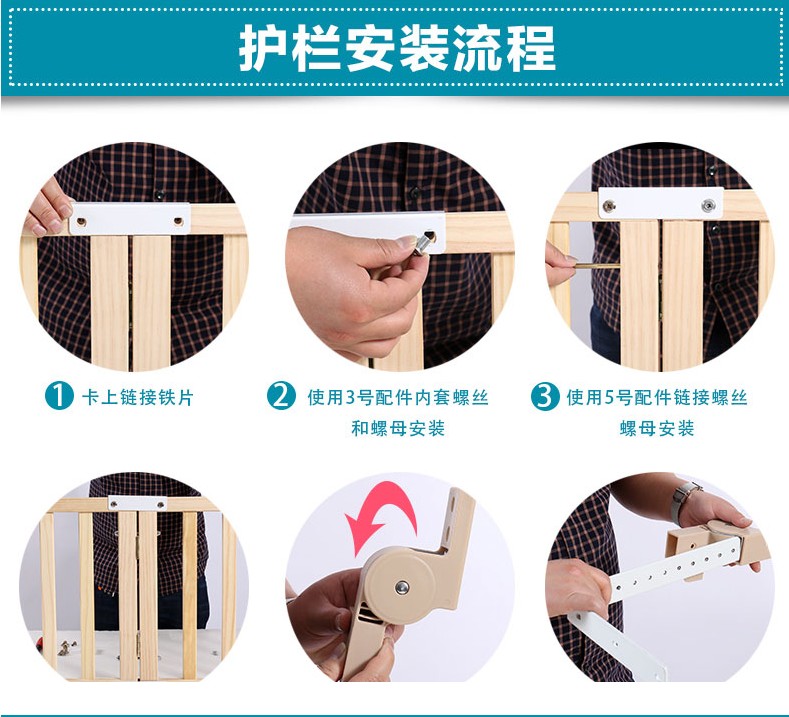 护栏安装流程

1 卡上链接铁片

2 使用3号配件内套螺丝和螺母安装

3 使用5号配件链接螺丝螺母安装