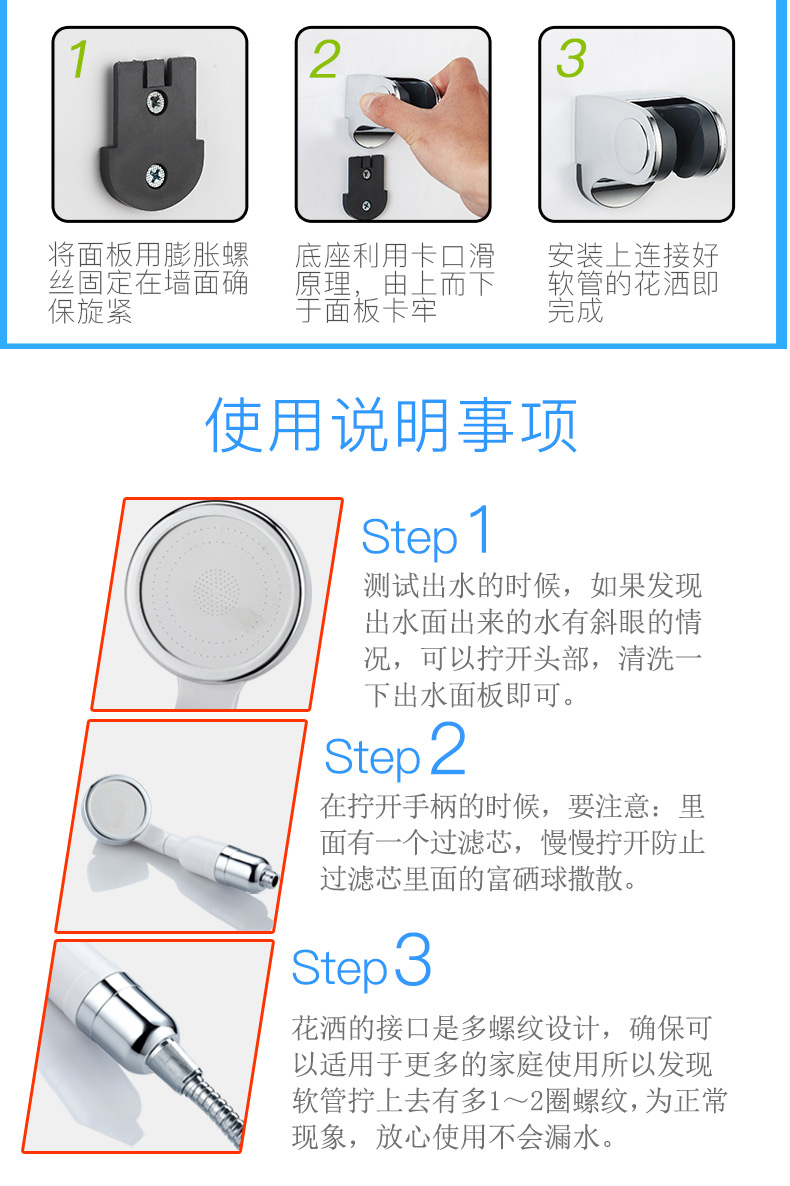 1

将面板用膨胀螺丝固定在墙面确保旋紧

2

底座利用卡口滑原理，由上而下于面板卡牢

3

安装上连接好软管的花洒即完成

使用说明事项

Step 1

测试出水的时候，如果发现出水面出来的水有斜眼的情况，可以拧开头部，清洗一下出水面板即可。

Step 2

在拧开手柄的时候，要注意：里面有一个过滤芯，慢慢拧开防止过滤芯里面的富硒球撒散。

Step 3

花洒的接口是多螺纹设计，确保可以适用于更多的家庭使用所以发现软管拧上去有多1～2圈螺纹，为正常现象，放心使用不会漏水。