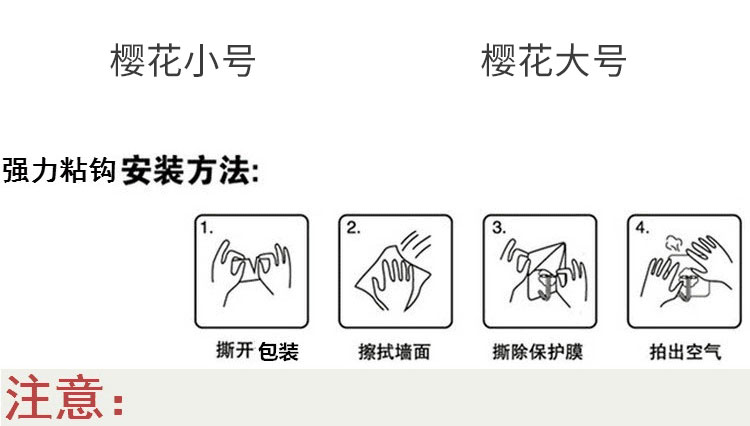 樱花小号

樱花大号

强力粘钩安装方法:

1.
撕开包装

2.
擦拭墙面

3.
撕除保护膜

4.
拍出空气

注意: