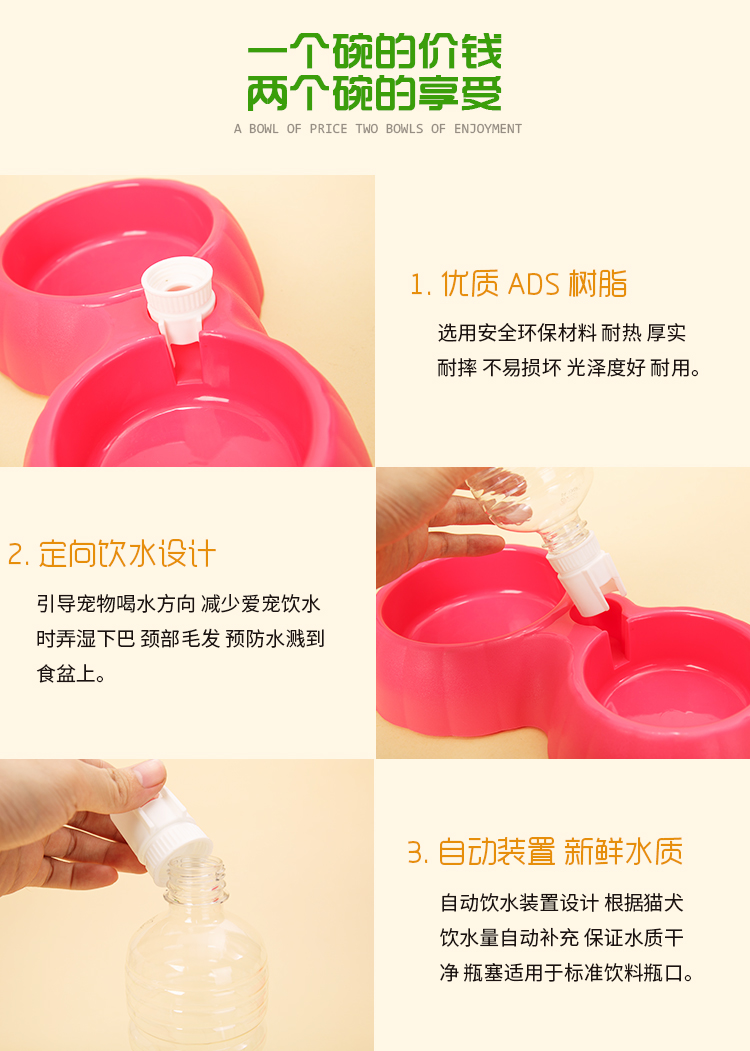 一个碗的价钱
两个碗的享受
A BOWL OF PRICE TWO BOWLS OF ENJOYMENT

1. 优质 ADS 树脂

选用安全环保材料 耐热 厚实 耐摔 不易损坏 光泽度好 耐用。

2. 定向饮水设计

引导宠物喝水方向 减少爱宠饮水时弄湿下巴 颈部毛发 预防水溅到食盆上。

3. 自动装置 新鲜水质

自动饮水装置设计 根据猫犬饮水量自动补充 保证水质干净 瓶塞适用于标准饮料瓶口。