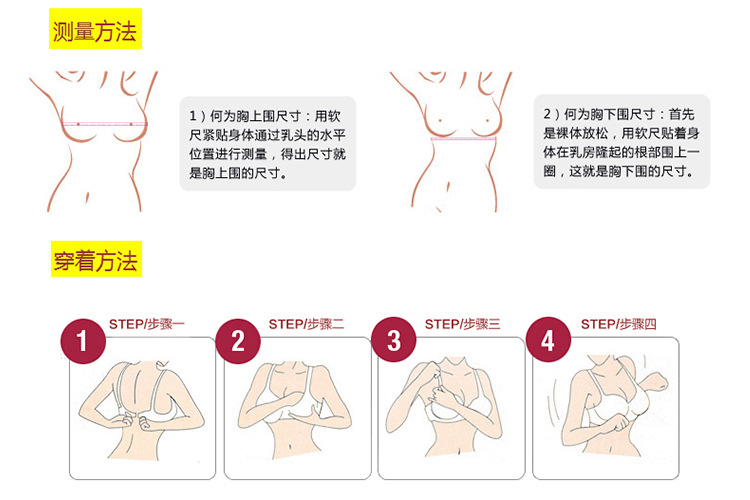 测量方法

1）何为胸上围尺寸：用软尺紧贴身体通过乳头的水平位置进行测量，得出尺寸就是胸上围的尺寸。

2）何为胸下围尺寸：首先是裸体放松，用软尺贴着身体在乳房隆起的根部围上一圈，这就是胸下围的尺寸。

穿着方法

1 STEP/步骤一

2 STEP/步骤二

3 STEP/步骤三

4 STEP/步骤四