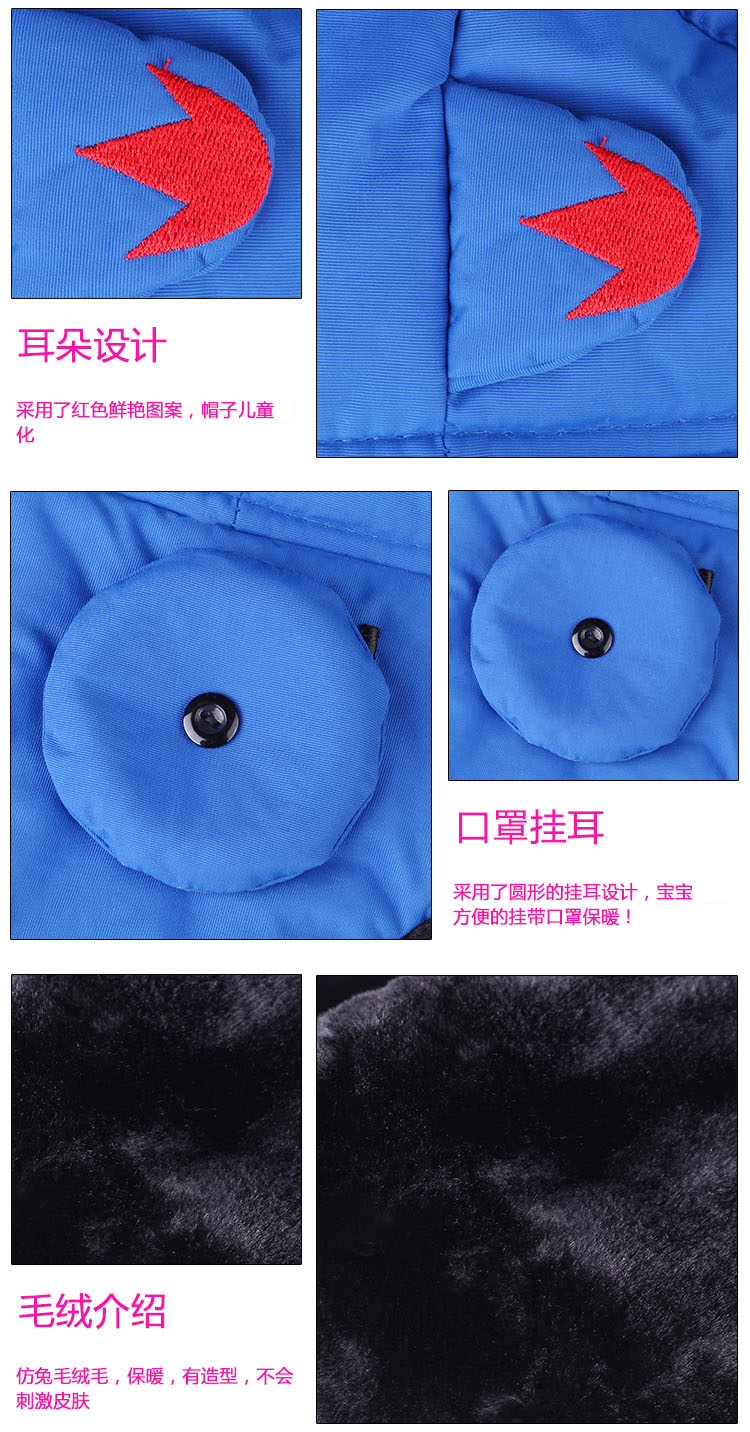 耳朵设计

采用了红色鲜艳图案，帽子儿童化

口罩挂耳

采用了圆形的挂耳设计，宝宝方便的挂带口罩保暖！

毛绒介绍

仿兔毛绒毛，保暖，有造型，不会刺激皮肤