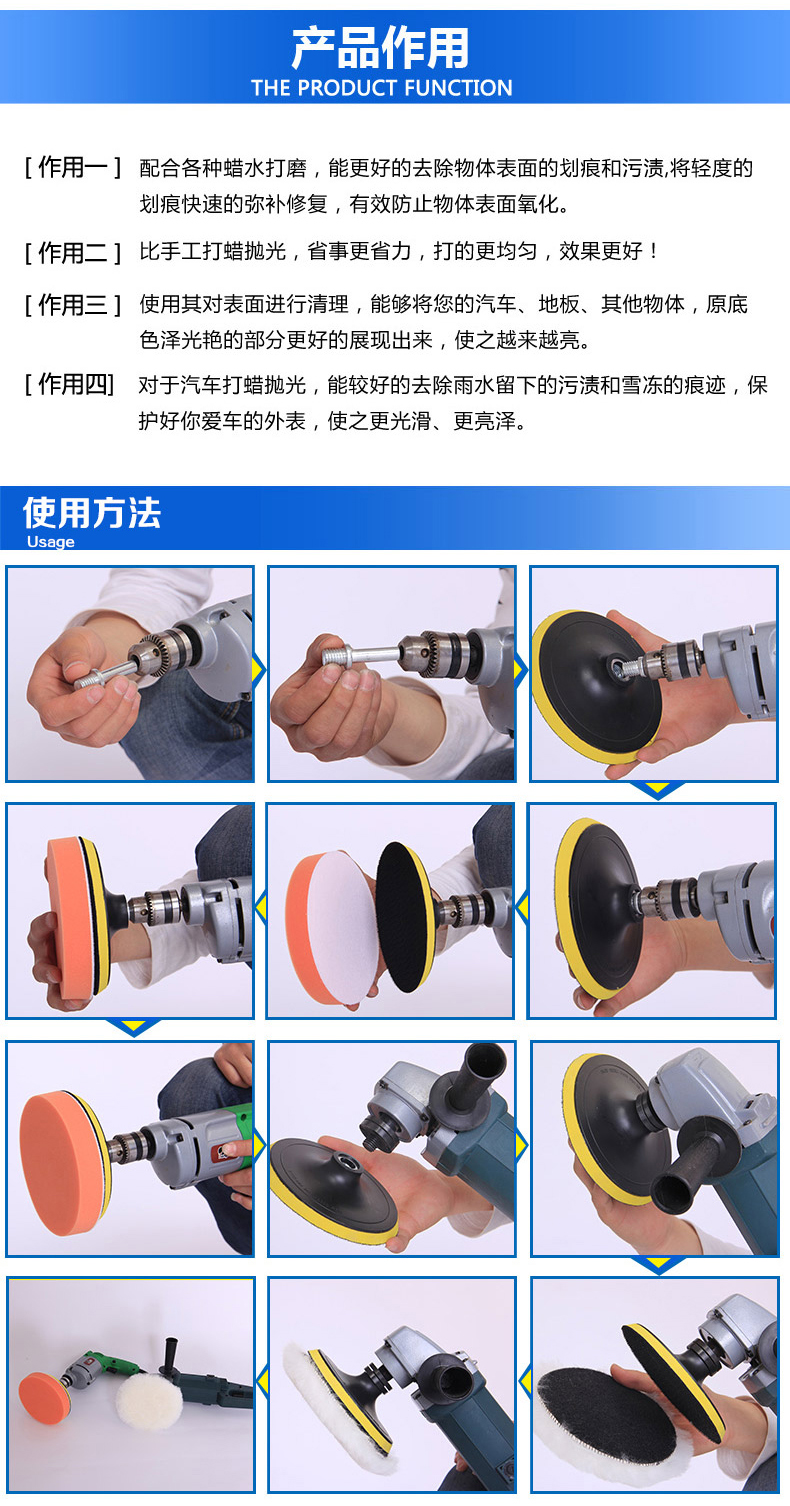 产品作用
THE PRODUCT FUNCTION

[ 作用一 ] 配合各种蜡水打磨，能更好的去除物体表面的划痕和污渍,将轻度的划痕快速的弥补修复，有效防止物体表面氧化。

[ 作用二 ] 比手工打蜡抛光，省事更省力，打的更均匀，效果更好！

[ 作用三 ] 使用其对表面进行清理，能够将您的汽车、地板、其他物体，原底色泽光艳的部分更好的展现出来，使之越来越亮。

[ 作用四] 对于汽车打蜡抛光，能较好的去除雨水留下的污渍和雪冻的痕迹，保护好你爱车的外表，使之更光滑、更亮泽。

使用方法
Usage