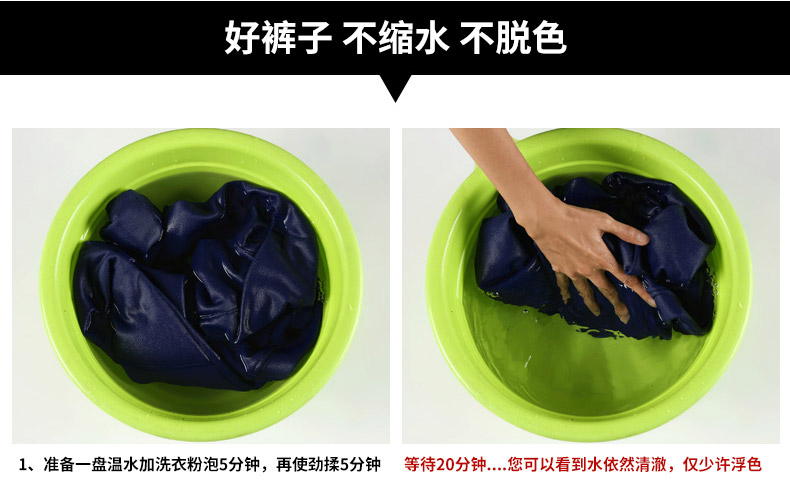 好裤子 不缩水 不脱色

1、准备一盘温水加洗衣粉泡5分钟，再使劲揉5分钟

等待20分钟....您可以看到水依然清澈，仅少许浮色