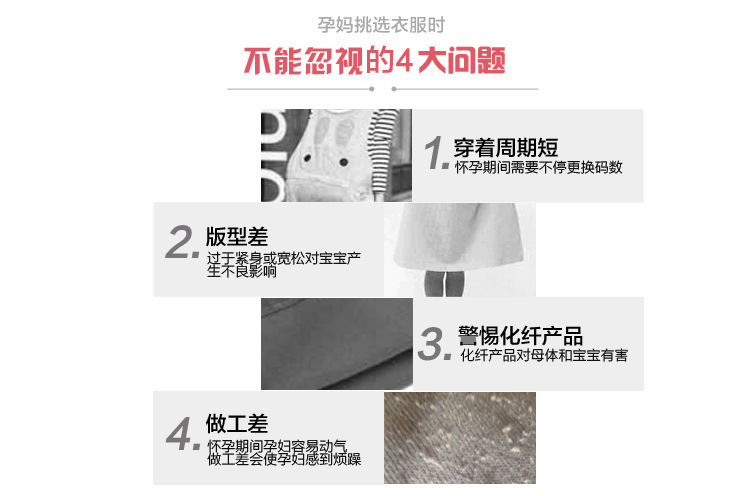 孕妈挑选衣服时

不能忽视的4大问题

1. 穿着周期短
怀孕期间需要不停更换码数

2. 版型差
过于紧身或宽松对宝宝产生不良影响

3. 警惕化纤产品
化纤产品对母体和宝宝有害

4. 做工差
怀孕期间孕妇容易动气
做工差会使孕妇感到烦躁