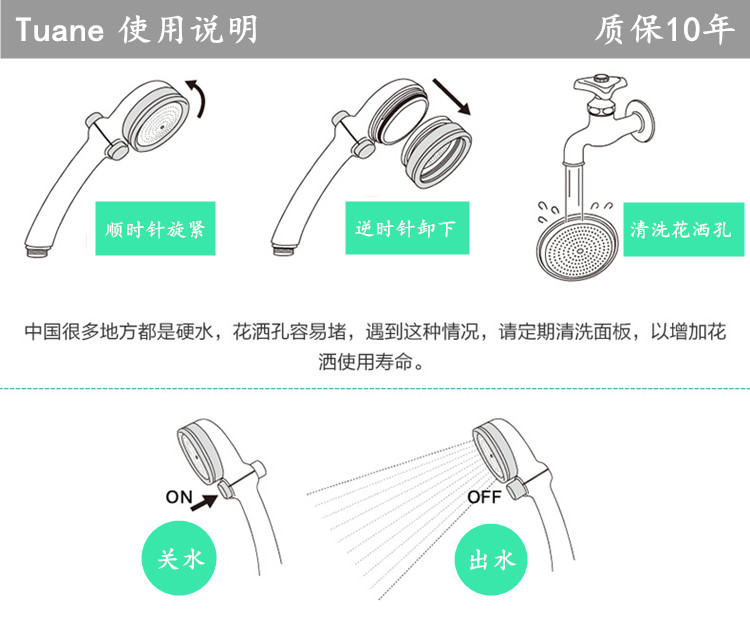 Tuane 使用说明 质保10年

顺时针旋紧

逆时针卸下

清洗花洒孔

中国很多地方都是硬水，花洒孔容易堵，遇到这种情况，请定期清洗面板，以增加花洒使用寿命。

ON

关水

OFF

出水