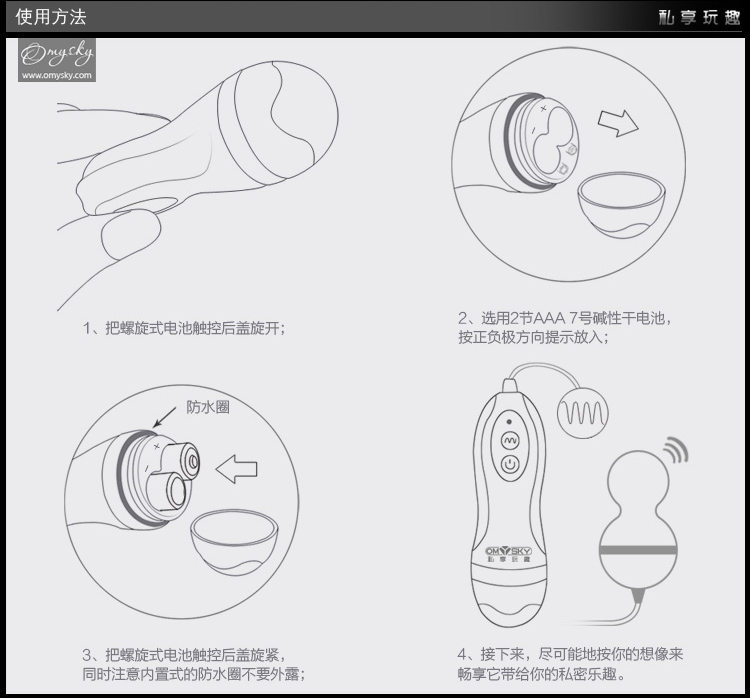 使用方法

私享玩趣

Omysky
www.omysky.com

1、把螺旋式电池触控后盖旋开；

2、选用2节AAA 7号碱性干电池，按正负极方向提示放入；

防水圈

3、把螺旋式电池触控后盖旋紧，同时注意内置式的防水圈不要外露；

OMYSKY
私享玩趣

4、接下来，尽可能地按你的想像来畅享它带给你的私密乐趣。