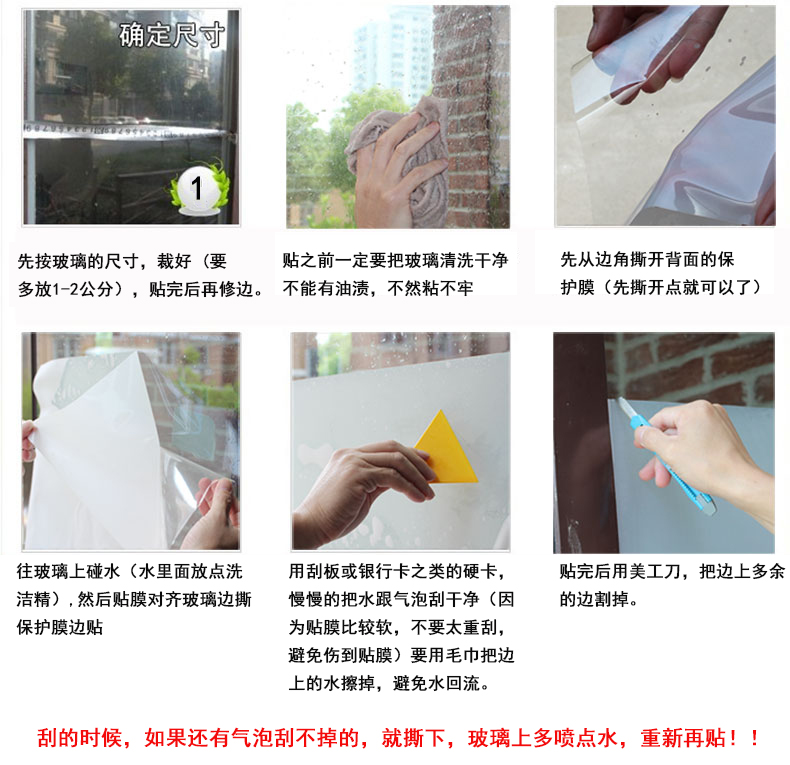 确定尺寸

1

先按玻璃的尺寸，裁好（要多放1-2公分），贴完后再修边。

贴之前一定要把玻璃清洗干净不能有油渍，不然粘不牢

先从边角撕开背面的保护膜（先撕开点就可以了）

往玻璃上碰水（水里面放点洗洁精），然后贴膜对齐玻璃边撕保护膜边贴

用刮板或银行卡之类的硬卡，慢慢的把水跟气泡刮干净（因为贴膜比较软，不要太重刮，避免伤到贴膜）要用毛巾把边上的水擦掉，避免水回流。

贴完后用美工刀，把边上多余的边割掉。

刮的时候，如果还有气泡刮不掉的，就撕下，玻璃上多喷点水，重新再贴！！