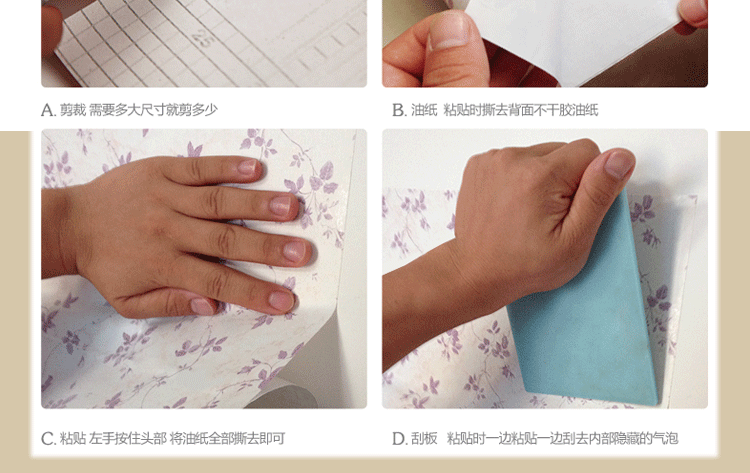 25

A. 剪裁 需要多大尺寸就剪多少

B. 油纸 粘贴时撕去背面不干胶油纸

C. 粘贴 左手按住头部 将油纸全部撕去即可

D. 刮板 粘贴时一边粘贴一边刮去内部隐藏的气泡