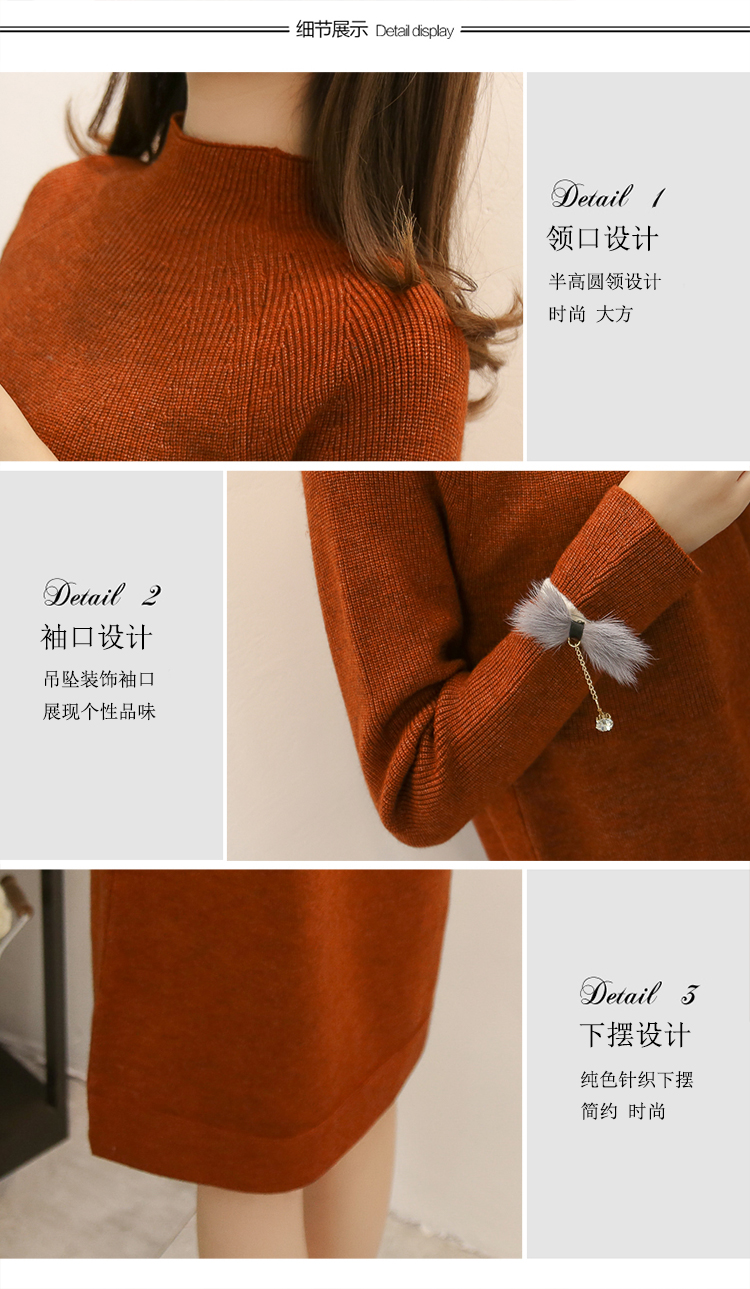 细节展示 Detail display

Detail 1
领口设计
半高圆领设计
时尚 大方

Detail 2
袖口设计
吊坠装饰袖口
展现个性品味

Detail 3
下摆设计
纯色针织下摆
简约 时尚