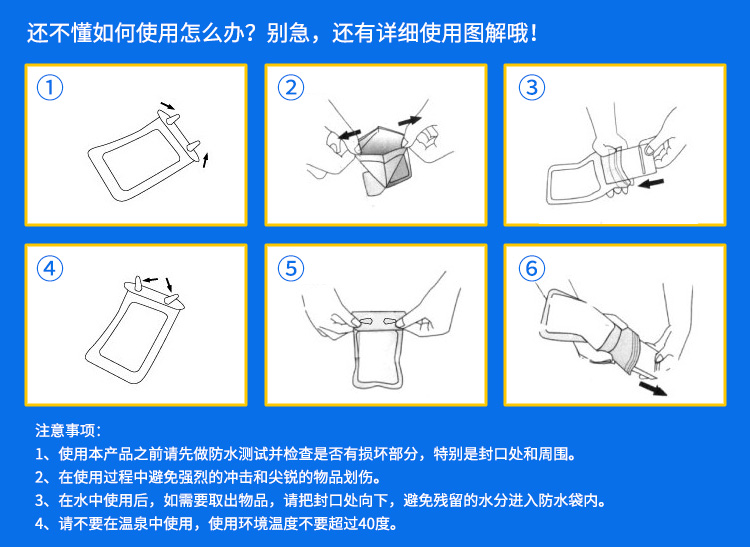 还不懂如何使用怎么办？别急，还有详细使用图解哦！

①

②

③

④

⑤

⑥

注意事项：

1、使用本产品之前请先做防水测试并检查是否有损坏部分，特别是封口处和周围。

2、在使用过程中避免强烈的冲击和尖锐的物品划伤。

3、在水中使用后，如需要取出物品，请把封口处向下，避免残留的水分进入防水袋内。

4、请不要在温泉中使用，使用环境温度不要超过40度。