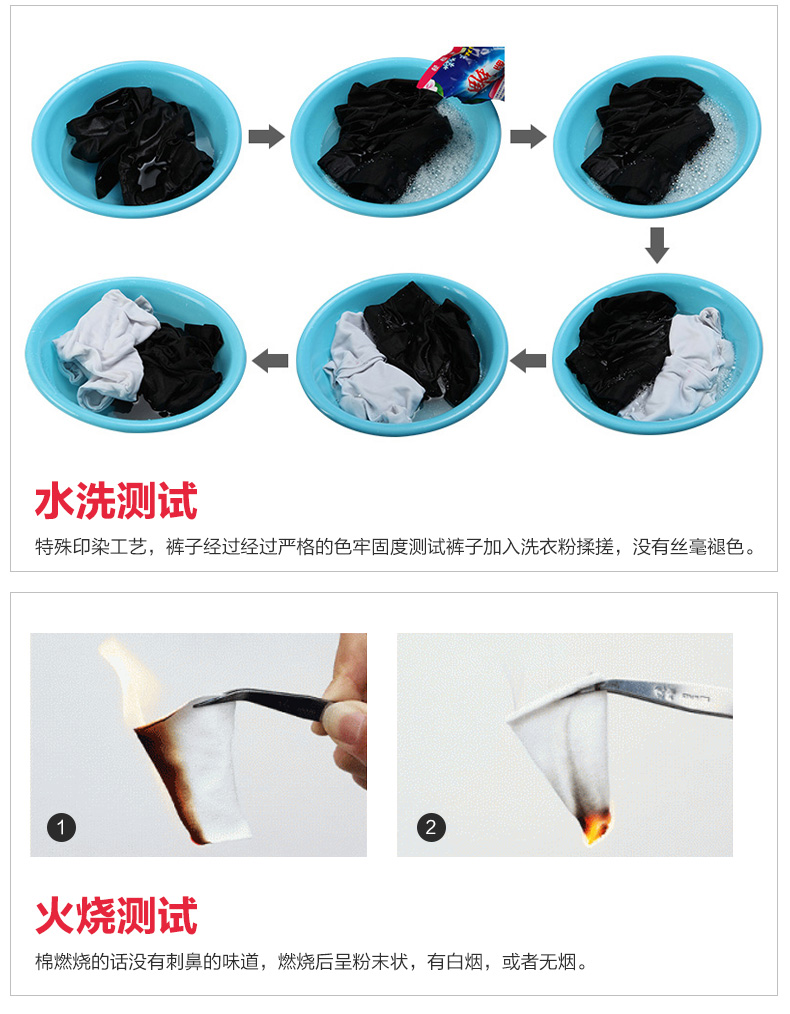 水洗测试

特殊印染工艺，裤子经过经过严格的色牢固度测试裤子加入洗衣粉揉搓，没有丝毫褪色。

1

2

火烧测试

棉燃烧的话没有刺鼻的味道，燃烧后呈粉末状，有白烟，或者无烟。