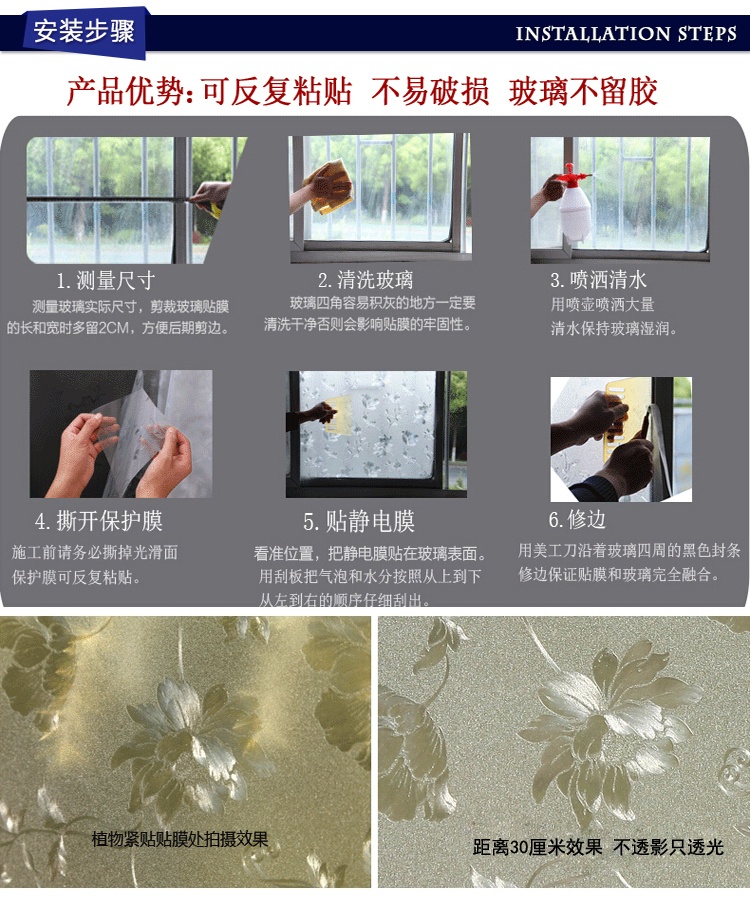 安装步骤

INSTALLATION STEPS

产品优势：可反复粘贴 不易破损 玻璃不留胶

1.测量尺寸

测量玻璃实际尺寸，剪裁玻璃贴膜的长和宽时多留2CM，方便后期剪边。

2.清洗玻璃

玻璃四角容易积灰的地方一定要清洗干净否则会影响贴膜的牢固性。

3.喷洒清水

用喷壶喷洒大量清水保持玻璃湿润。

4.撕开保护膜

施工前请务必撕掉光滑面保护膜可反复粘贴。

5.贴静电膜

看准位置，把静电膜贴在玻璃表面。用刮板把气泡和水分按照从上到下从左到右的顺序仔细刮出。

6.修边

用美工刀沿着玻璃四周的黑色封条修边保证贴膜和玻璃完全融合。

植物紧贴贴膜处拍摄效果

距离30厘米效果 不透影只透光