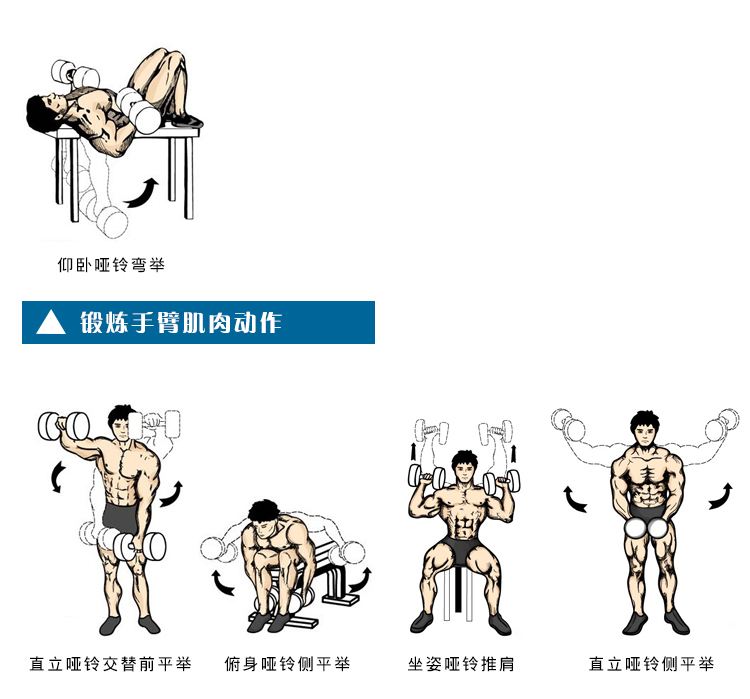 仰卧哑铃弯举

▲ 锻炼手臂肌肉动作

直立哑铃交替前平举

俯身哑铃侧平举

坐姿哑铃推肩

直立哑铃侧平举