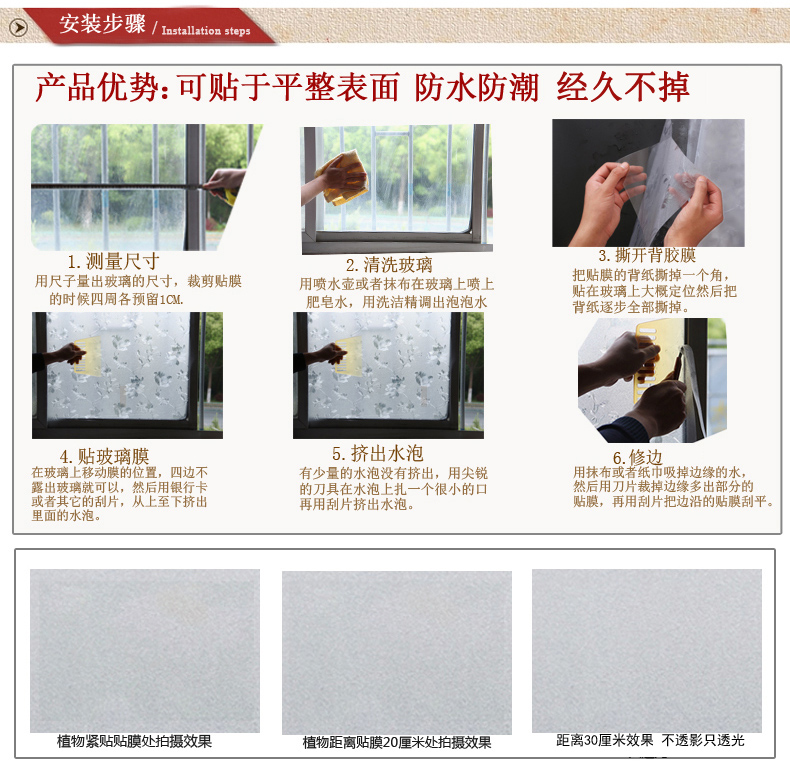 安装步骤 / Installation steps

产品优势：可贴于平整表面 防水防潮 经久不掉

1. 测量尺寸
用尺子量出玻璃的尺寸，裁剪贴膜的时候四周各预留1CM.

2. 清洗玻璃
用喷水壶或者抹布在玻璃上喷上肥皂水，用洗洁精调出泡泡水

3. 撕开背胶膜
把贴膜的背纸撕掉一个角，贴在玻璃上大概定位然后把背纸逐步全部撕掉。

4. 贴玻璃膜
在玻璃上移动膜的位置，四边不露出玻璃就可以，然后用银行卡或者其它的刮片，从上至下挤出里面的水泡。

5. 挤出水泡
有少量的水泡没有挤出，用尖锐的刀具在水泡上扎一个很小的口再用刮片挤出水泡。

6. 修边
用抹布或者纸巾吸掉边缘的水，然后用刀片裁掉边缘多出部分的贴膜，再用刮片把边沿的贴膜刮平。

植物紧贴贴膜处拍摄效果

植物距离贴膜20厘米处拍摄效果

距离30厘米效果 不透影只透光