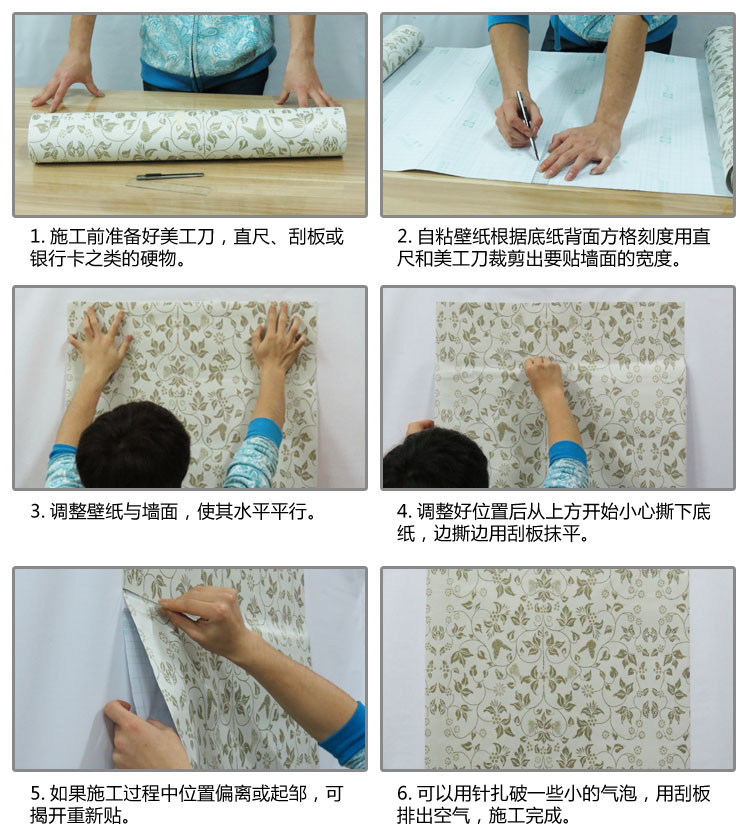 1. 施工前准备好美工刀，直尺、刮板或银行卡之类的硬物。

2. 自粘壁纸根据底纸背面方格刻度用直尺和美工刀裁剪出要贴墙面的宽度。

3. 调整壁纸与墙面，使其水平平行。

4. 调整好位置后从上方开始小心撕下底纸，边撕边用刮板抹平。

5. 如果施工过程中位置偏离或起邹，可揭开重新贴。

6. 可以用针扎破一些小的气泡，用刮板排出空气，施工完成。