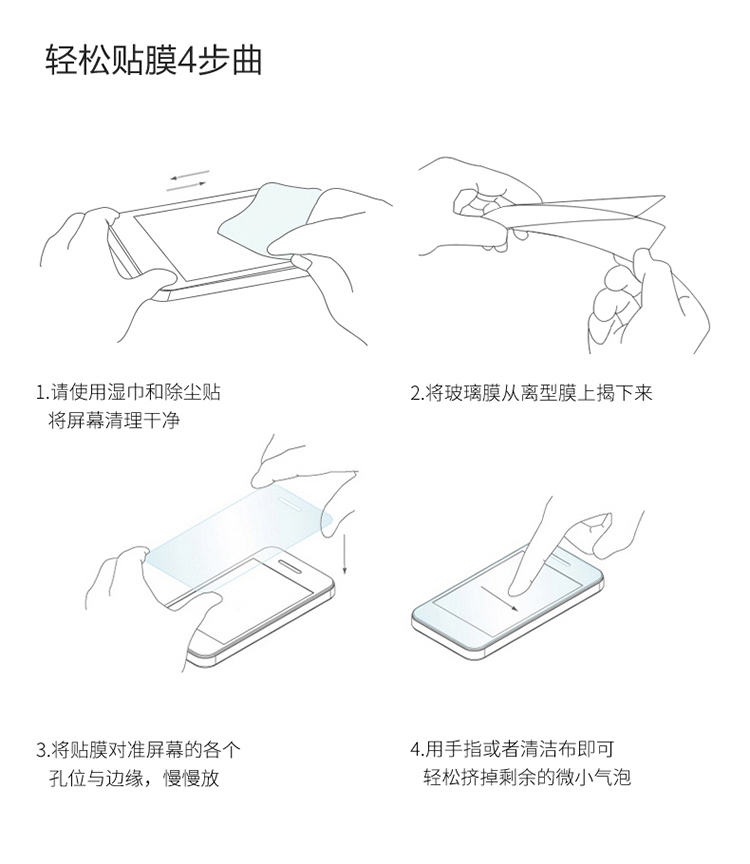 轻松贴膜4步曲

1.请使用湿巾和除尘贴将屏幕清理干净

2.将玻璃膜从离型膜上揭下来

3.将贴膜对准屏幕的各个孔位与边缘，慢慢放

4.用手指或者清洁布即可轻松挤掉剩余的微小气泡