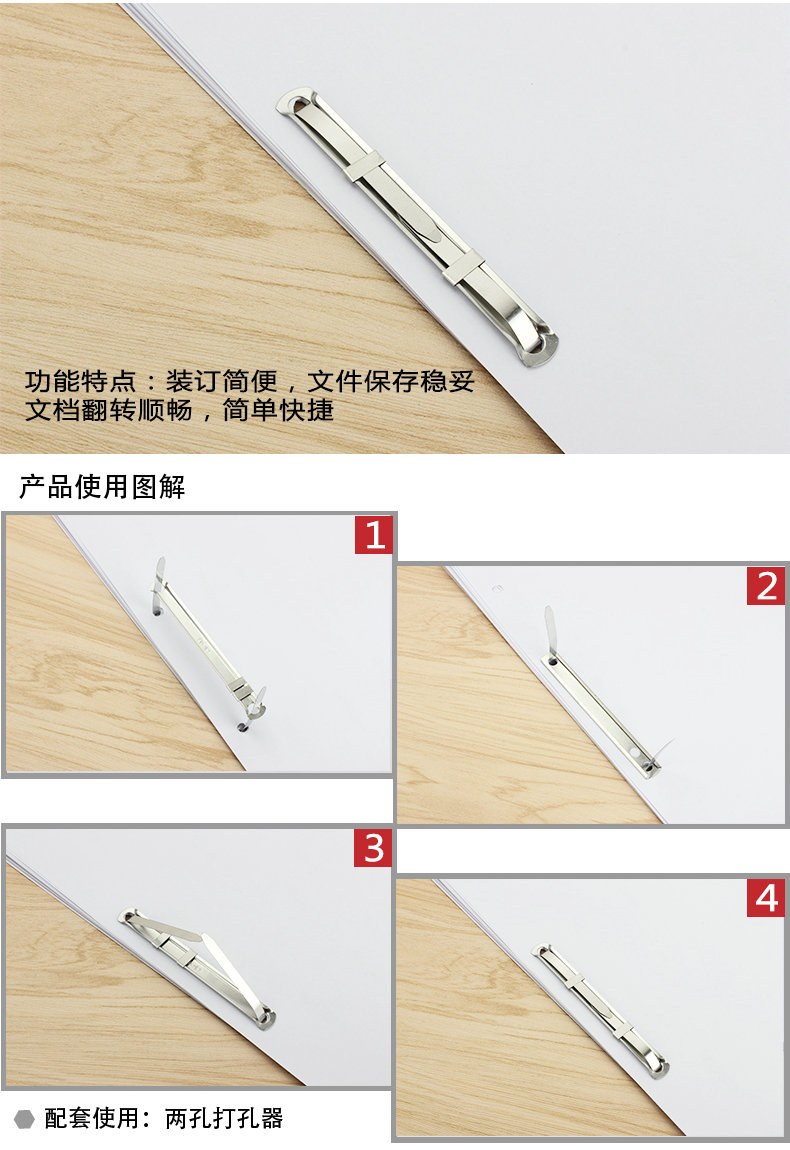 功能特点：装订简便，文件保存稳妥
文档翻转顺畅，简单快捷

产品使用图解

1

2

3

4

配套使用：两孔打孔器