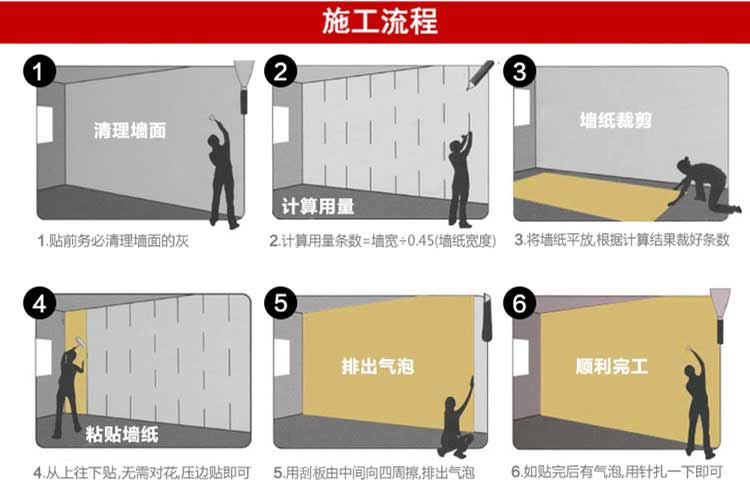 施工流程

1

清理墙面

1.贴前务必清理墙面的灰

2

计算用量

2.计算用量条数=墙宽÷0.45(墙纸宽度)

3

墙纸裁剪

3.将墙纸平放,根据计算结果裁好条数

4

粘贴墙纸

4.从上往下贴,无需对花,压边贴即可

5

排出气泡

5.用刮板由中间向四周擦,排出气泡

6

顺利完工

6.如贴完后有气泡,用针扎一下即可