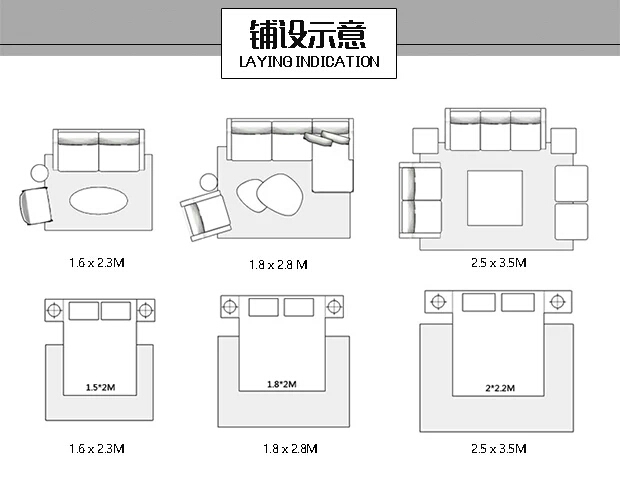 铺设示意
LAYING INDICATION

1.6 x 2.3M

1.8 x 2.8 M

2.5 x 3.5M

1.5*2M

1.8*2M

2*2.2M

1.6 x 2.3M

1.8 x 2.8M

2.5 x 3.5M